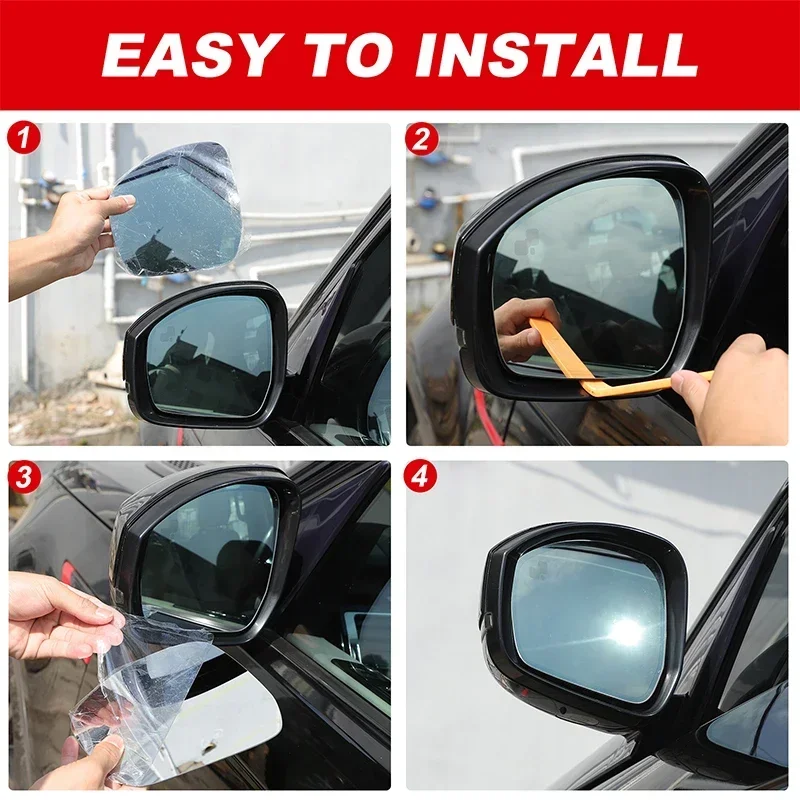 EASY TO INSTALL

1

2

3

4