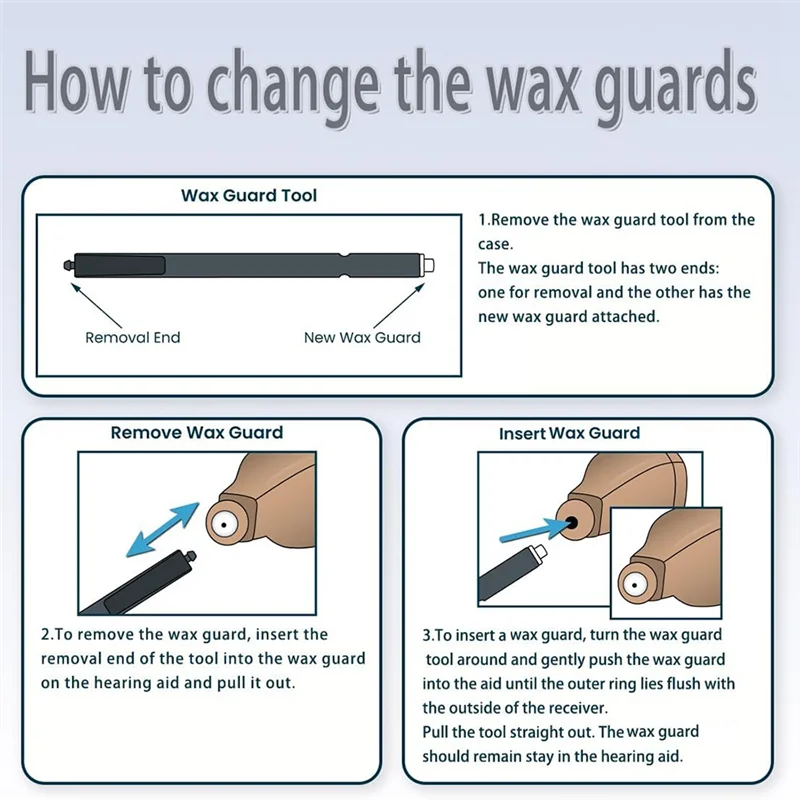 How to change the wax guards

Wax Guard Tool

Removal End

New Wax Guard

1.Remove the wax guard tool from the case.
The wax guard tool has two ends: one for removal and the other has the new wax guard attached.

Remove Wax Guard

2.To remove the wax guard, insert the removal end of the tool into the wax guard on the hearing aid and pull it out.

Insert Wax Guard

3.To insert a wax guard, turn the wax guard tool around and gently push the wax guard into the aid until the outer ring lies flush with the outside of the receiver.
Pull the tool straight out. The wax guard should remain stay in the hearing aid.