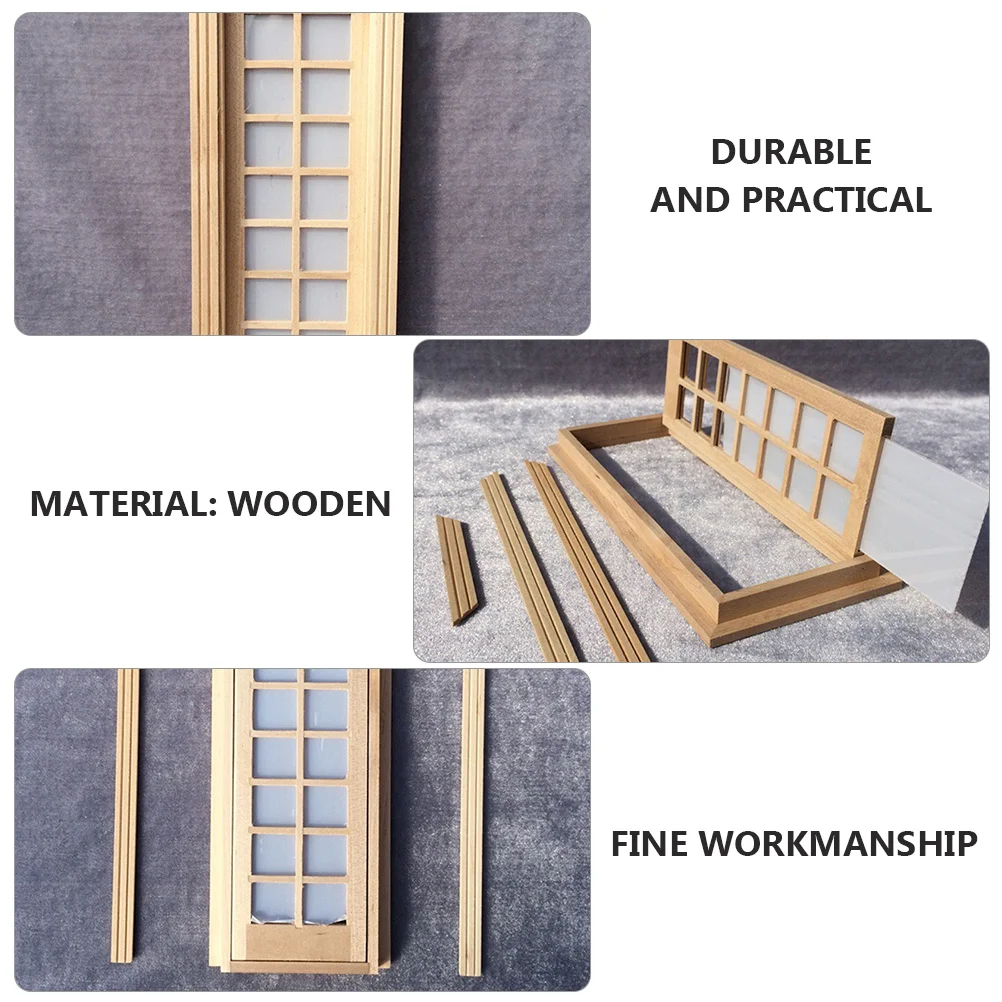 DURABLE
AND PRACTICAL

MATERIAL: WOODEN

FINE WORKMANSHIP