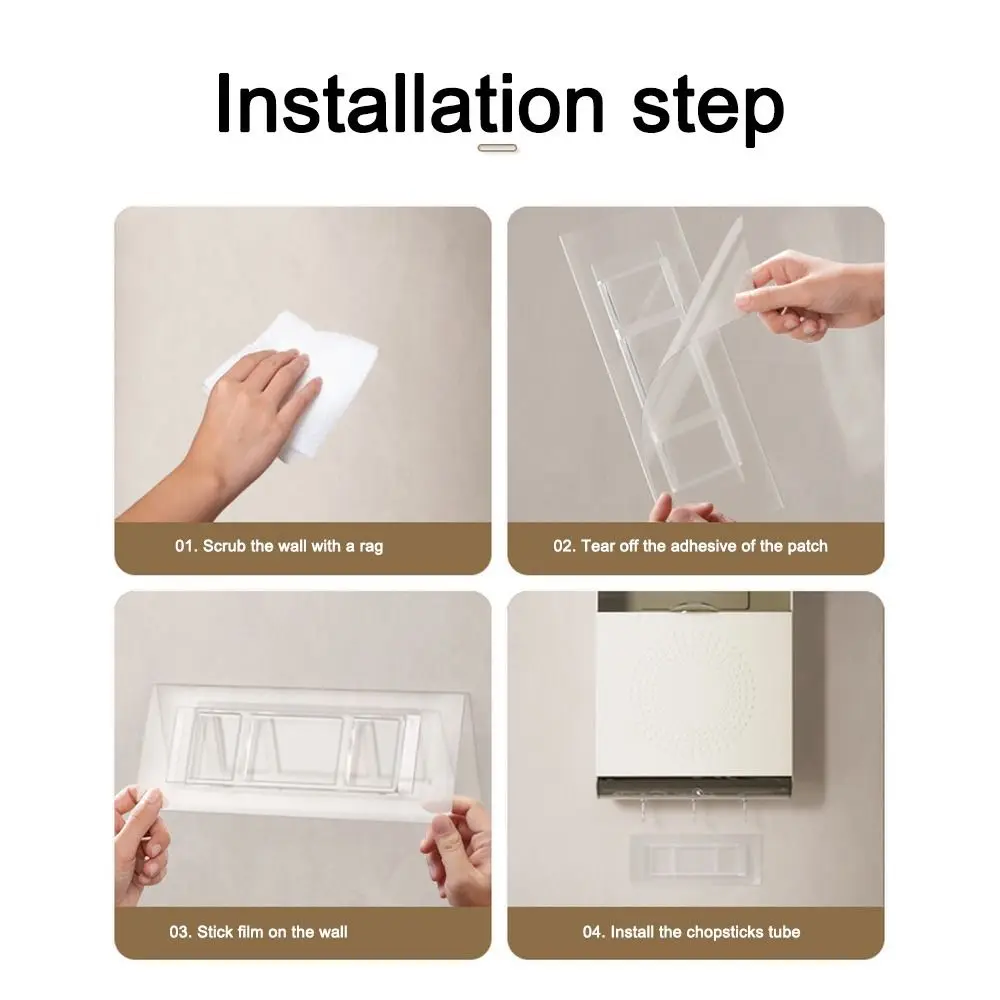 Installation step

01. Scrub the wall with a rag

02. Tear off the adhesive of the patch

03. Stick film on the wall

04. Install the chopsticks tube