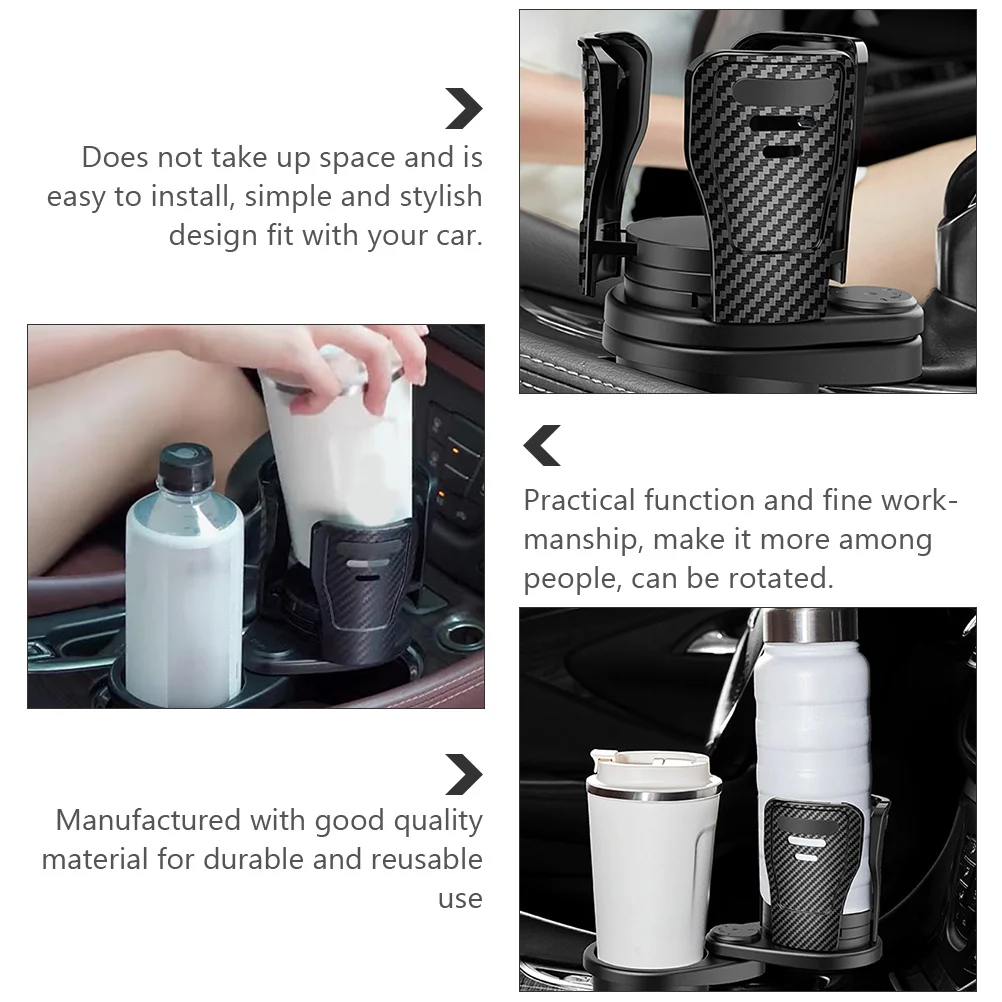 Does not take up space and is easy to install, simple and stylish design fit with your car.

Practical function and fine workmanship, make it more among people, can be rotated.

Manufactured with good quality material for durable and reusable use