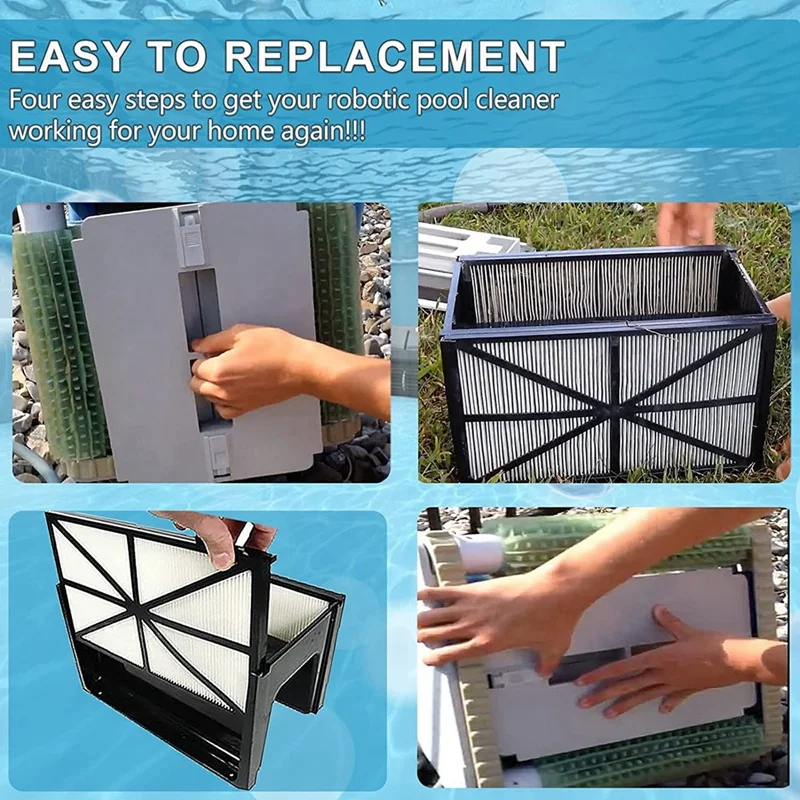 EASY TO REPLACEMENT

Four easy steps to get your robotic pool cleaner working for your home again!!!