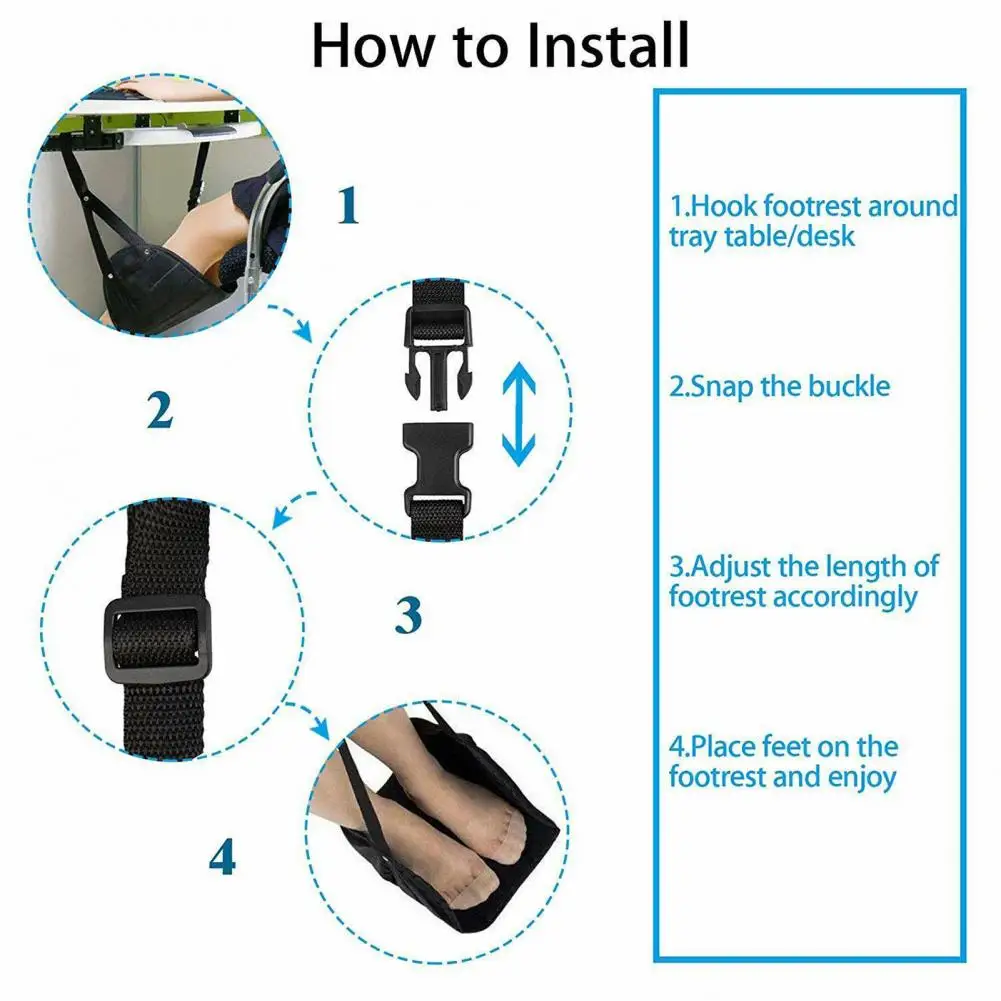 How to Install

1

2

3

4

1.Hook footrest around tray table/desk

2.Snap the buckle

3.Adjust the length of footrest accordingly

4.Place feet on the footrest and enjoy