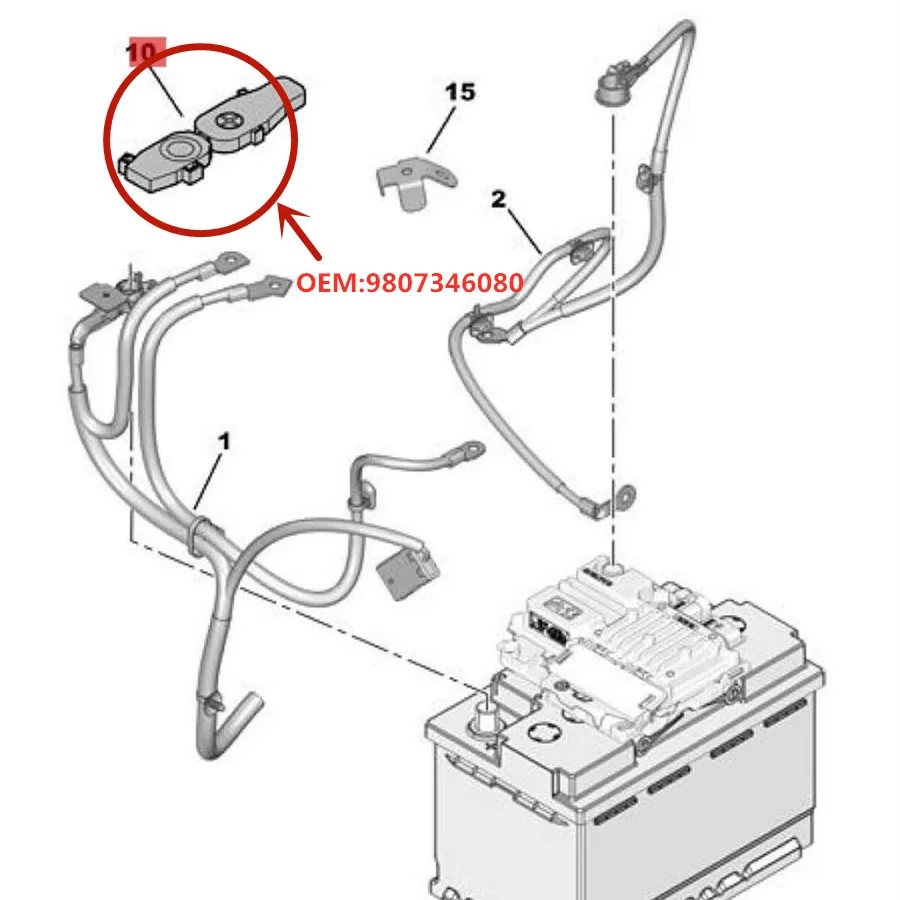 10

15

2

OEM:9807346080

1