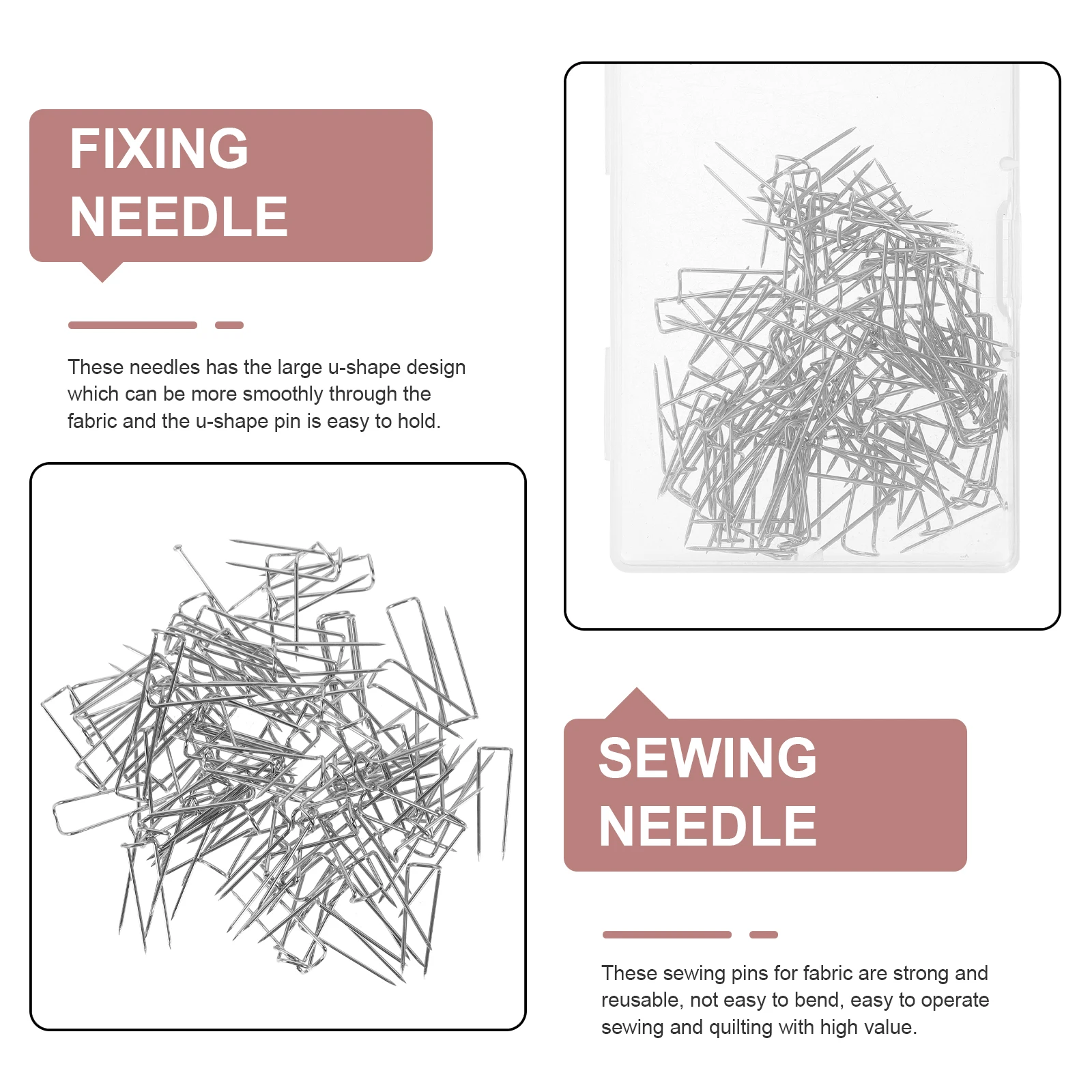 FIXING NEEDLE

These needles has the large u-shape design which can be more smoothly through the fabric and the u-shape pin is easy to hold.

SEWING NEEDLE

These sewing pins for fabric are strong and reusable, not easy to bend, easy to operate sewing and quilting with high value.