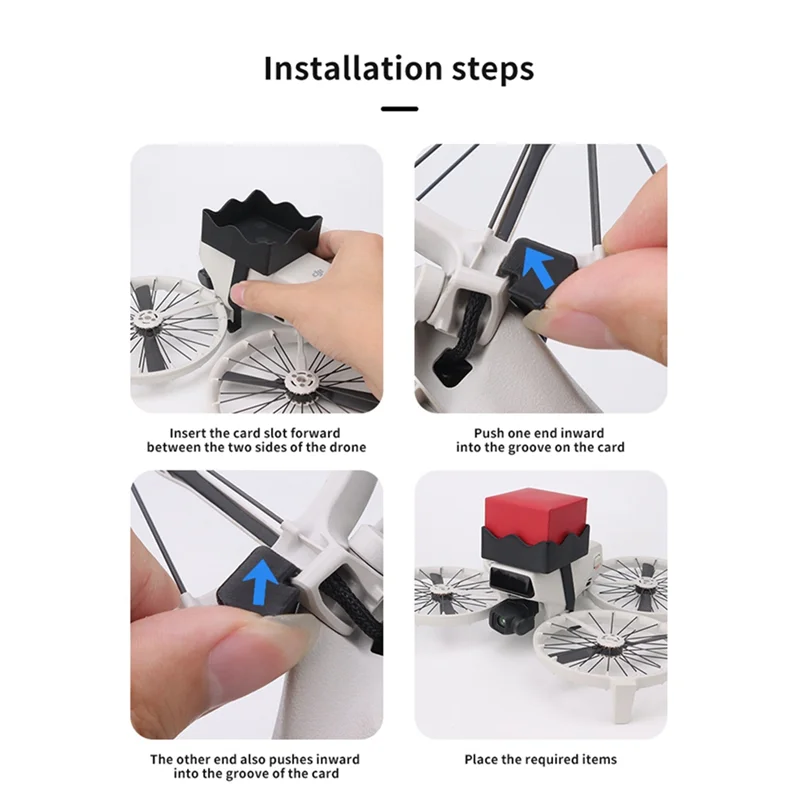 Installation steps

Insert the card slot forward between the two sides of the drone

Push one end inward into the groove on the card

The other end also pushes inward into the groove of the card

Place the required items