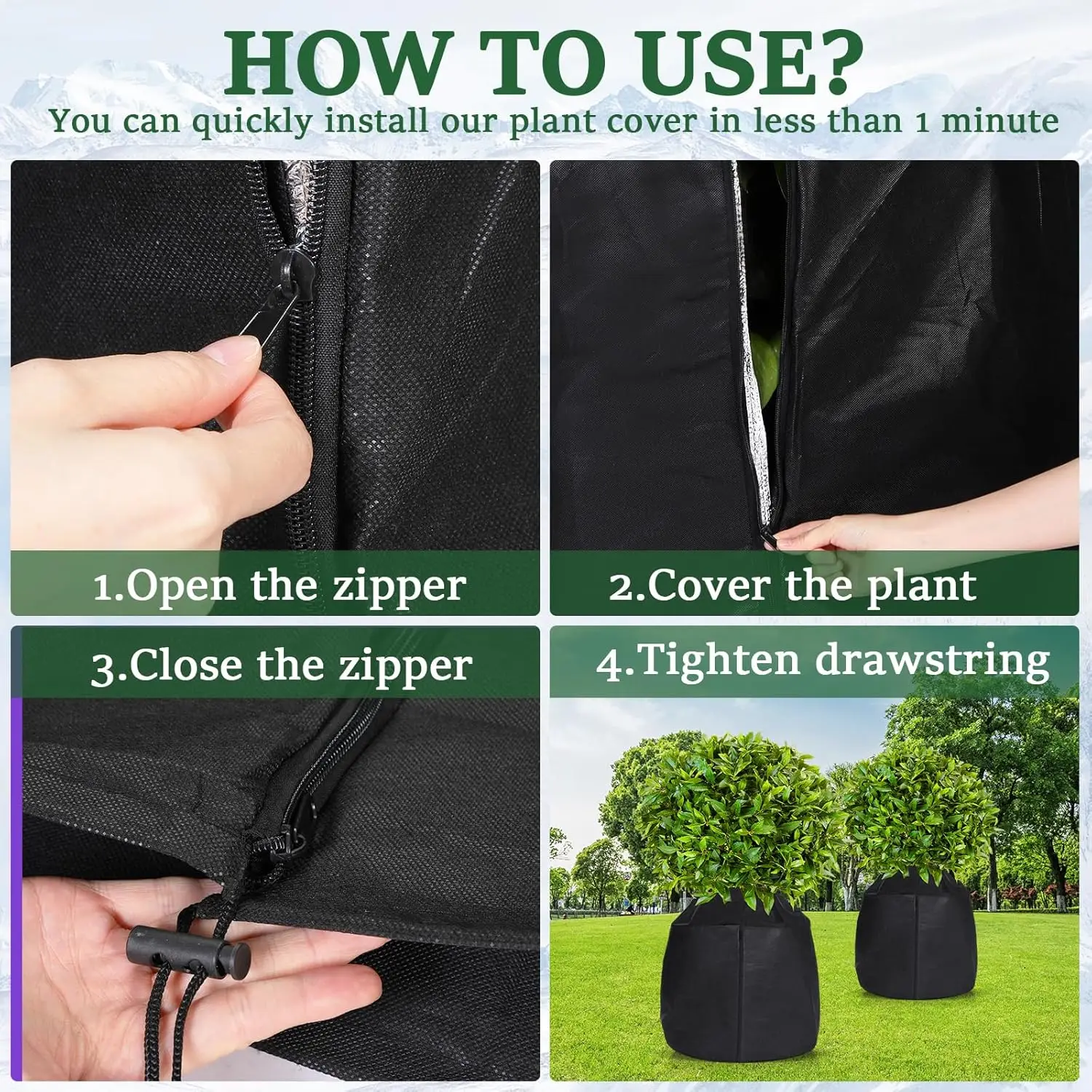 HOW TO USE?
You can quickly install our plant cover in less than 1 minute

1.Open the zipper

2.Cover the plant

3.Close the zipper

4.Tighten drawstring