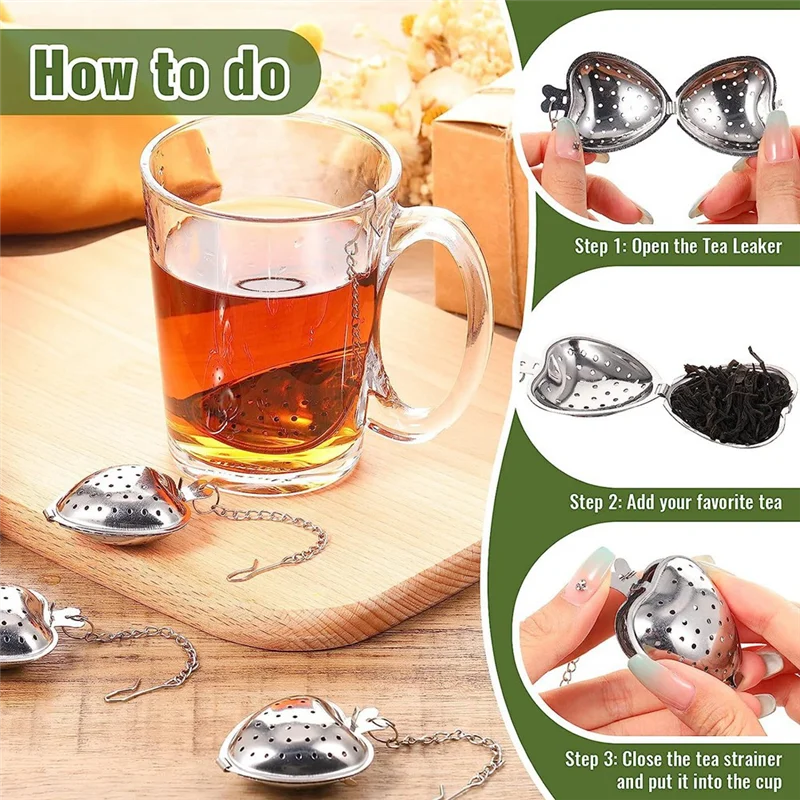 How to do

Step 1: Open the Tea Leaker

Step 2: Add your favorite tea

Step 3: Close the tea strainer and put it into the cup