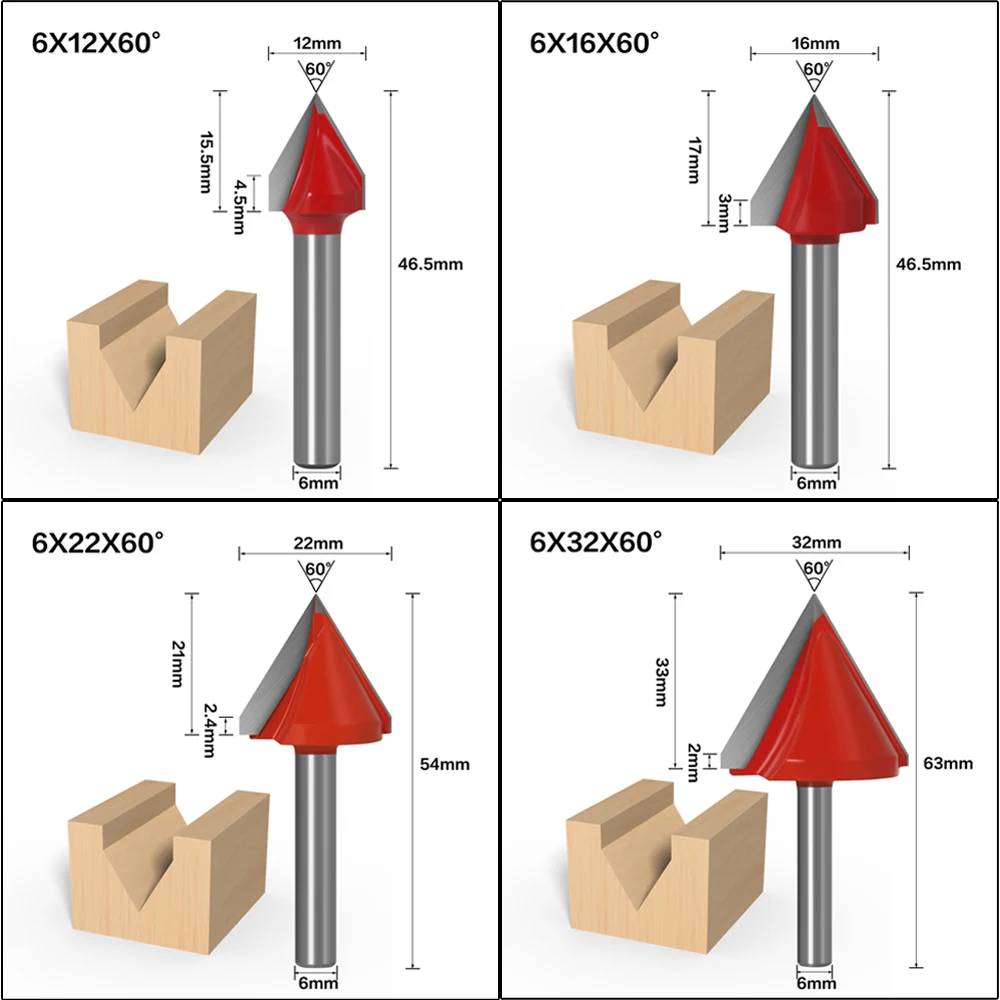 6X12X60°

12mm

60°

15.5mm

4.5mm

46.5mm

6mm

6X16X60°

16mm

60°

17mm

3mm

46.5mm

6mm

6X22X60°

22mm

60°

21mm

2.4mm

54mm

6mm

6X32X60°

32mm

60°

33mm

2mm

63mm

6mm