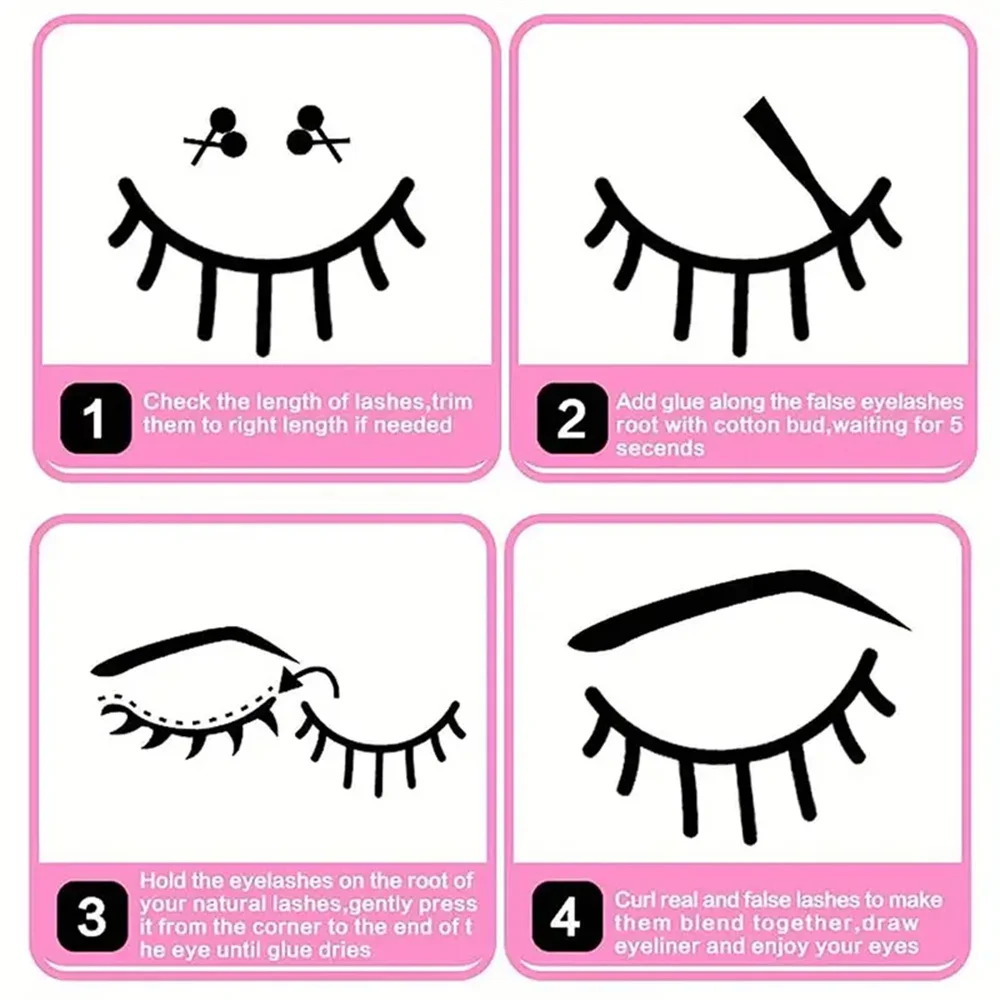 1 Check the length of lashes,trim them to right length if needed

2 Add glue along the false eyelashes root with cotton bud,waiting for 5 seconds

3 Hold the eyelashes on the root of your natural lashes,gently press it from the corner to the end of t he eye until glue dries

4 Curl real and false lashes to make them blend together,draw eyeliner and enjoy your eyes