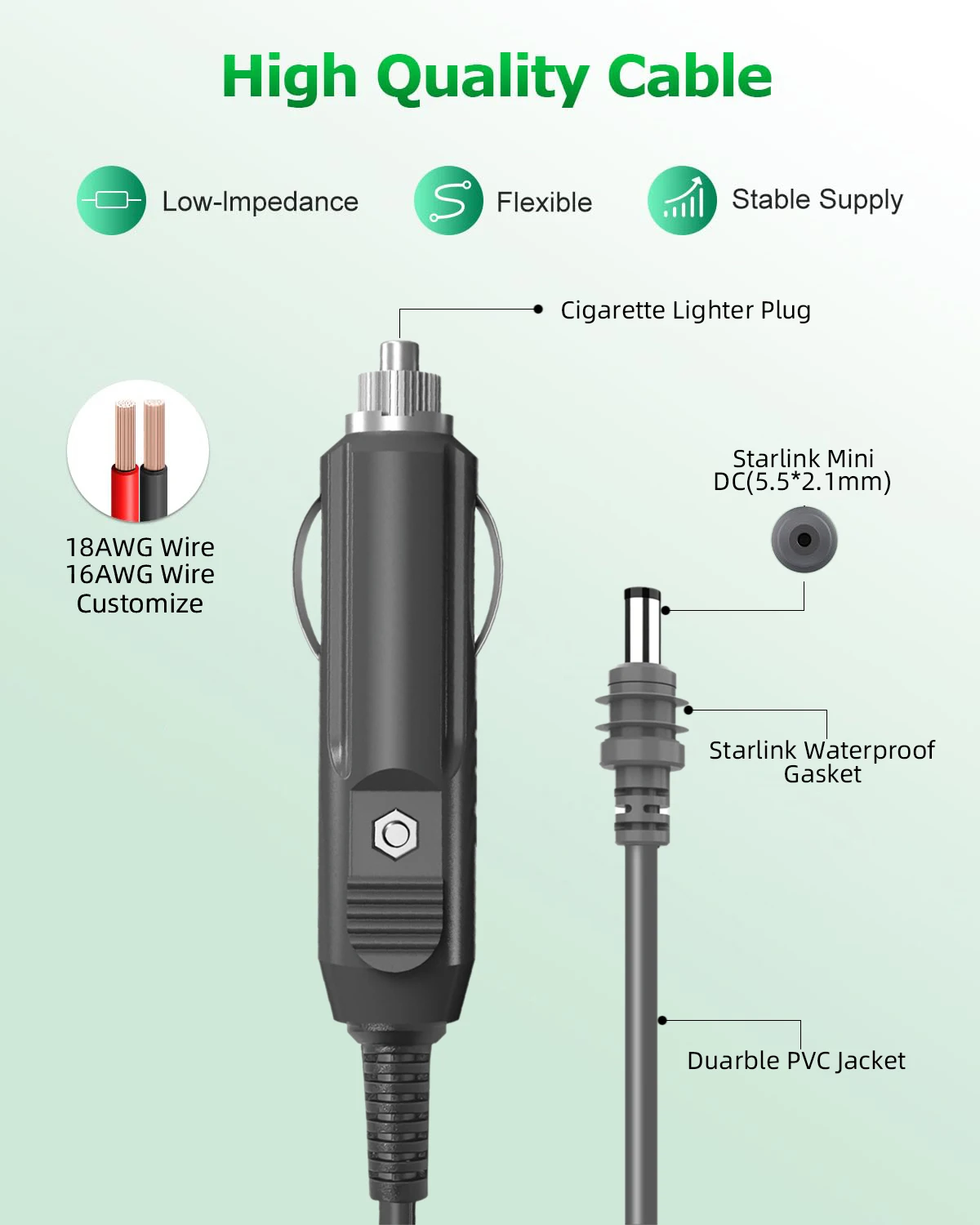 High Quality Cable

Low-Impedance

Flexible

Stable Supply

Cigarette Lighter Plug

18AWG Wire
16AWG Wire
Customize

Starlink Mini
DC(5.5*2.1mm)

Starlink Waterproof Gasket

Duarble PVC Jacket