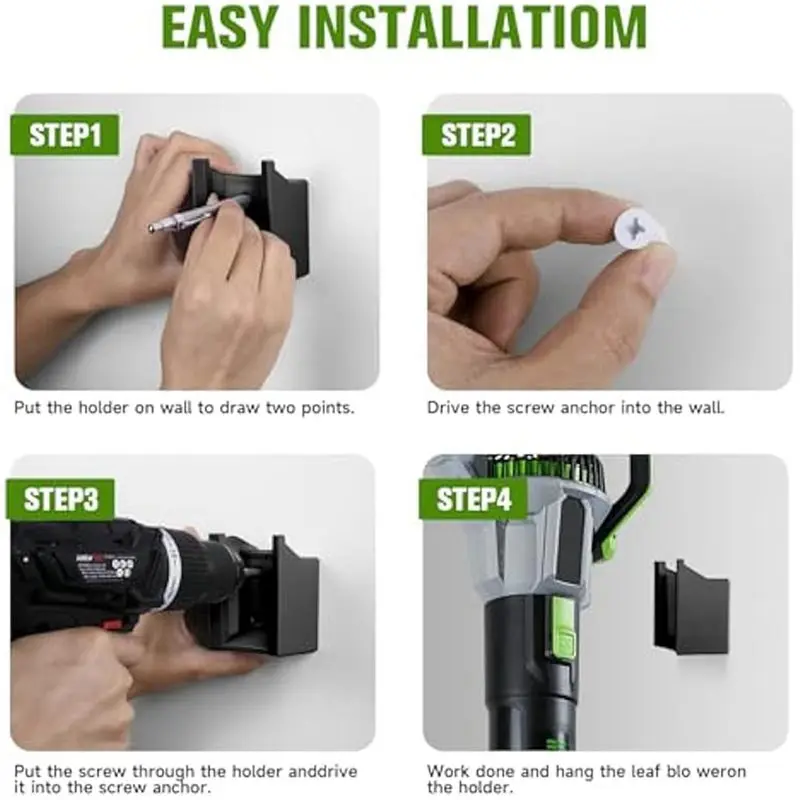 EASY INSTALLATIOM

STEP1

Put the holder on wall to draw two points.

STEP2

Drive the screw anchor into the wall.

STEP3

Put the screw through the holder anddrive it into the screw anchor.

STEP4

Work done and hang the leaf blo weron the holder.