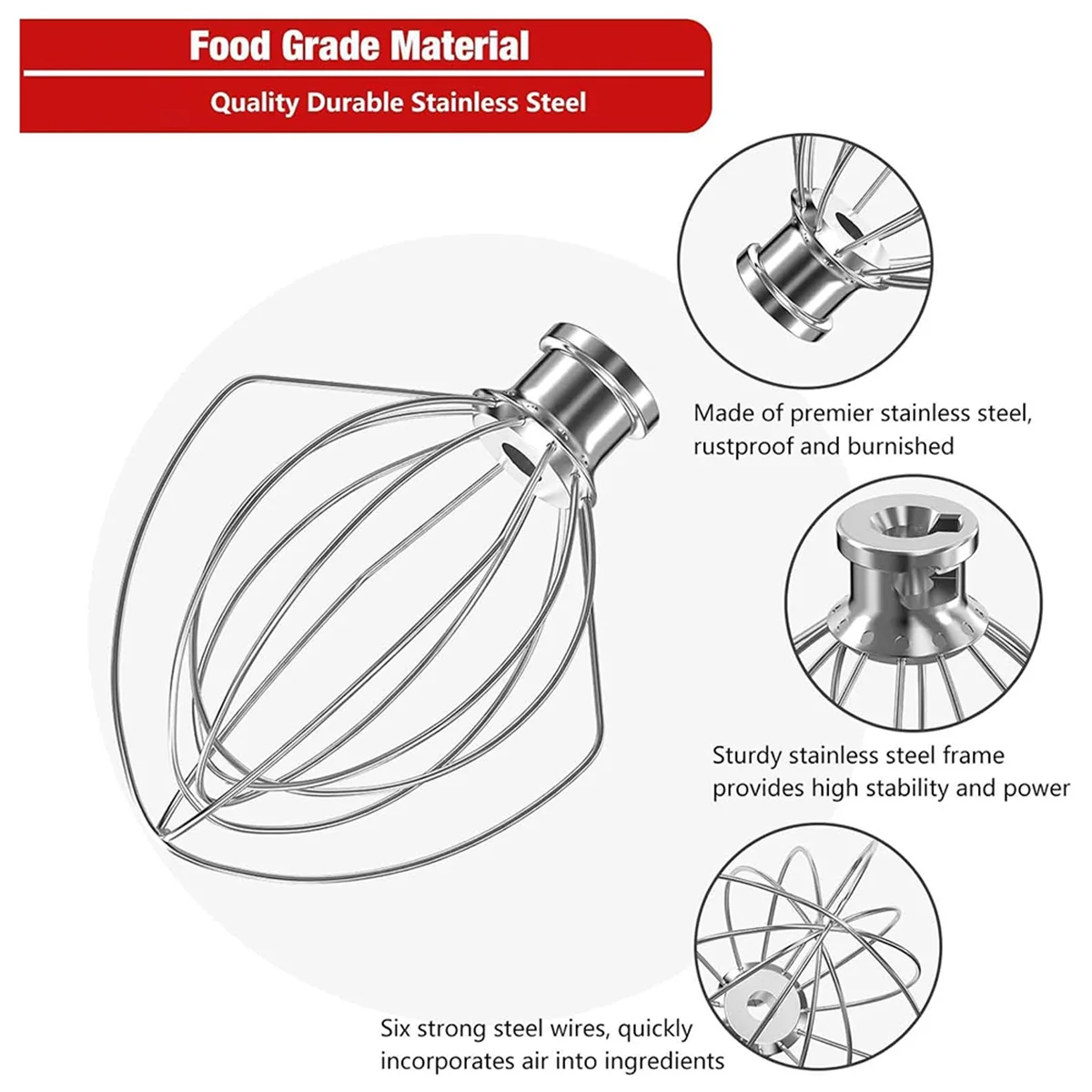 Food Grade Material

Quality Durable Stainless Steel

Made of premier stainless steel, rustproof and burnished

Sturdy stainless steel frame provides high stability and power

Six strong steel wires, quickly incorporates air into ingredients