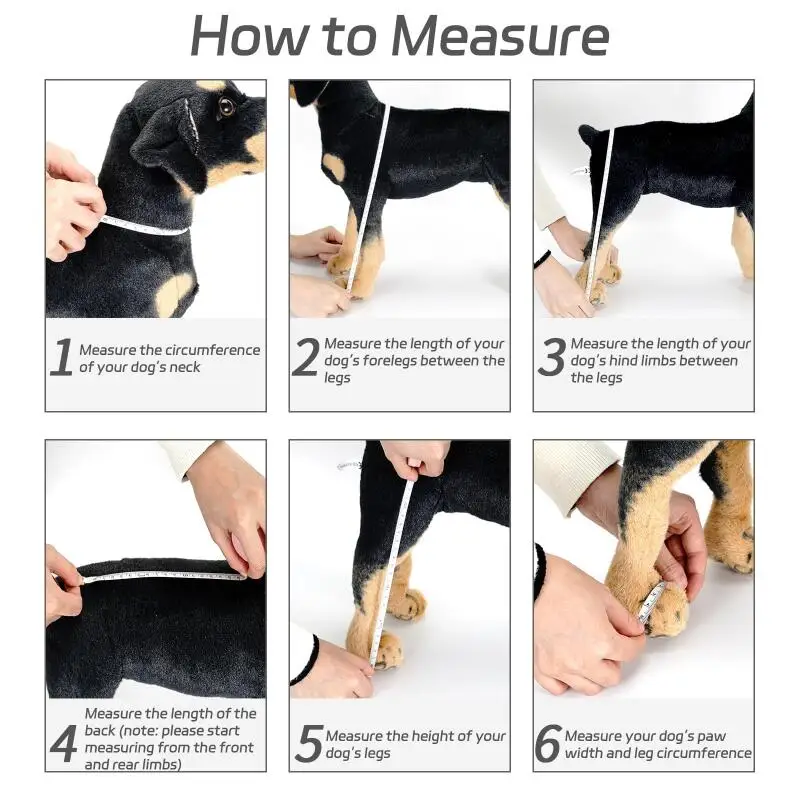 How to Measure

1 Measure the circumference of your dog's neck

2 Measure the length of your dog's forelegs between the legs

3 Measure the length of your dog's hind limbs between the legs

4 Measure the length of the back (note: please start measuring from the front and rear limbs)

5 Measure the height of your dog's legs

6 Measure your dog's paw width and leg circumference