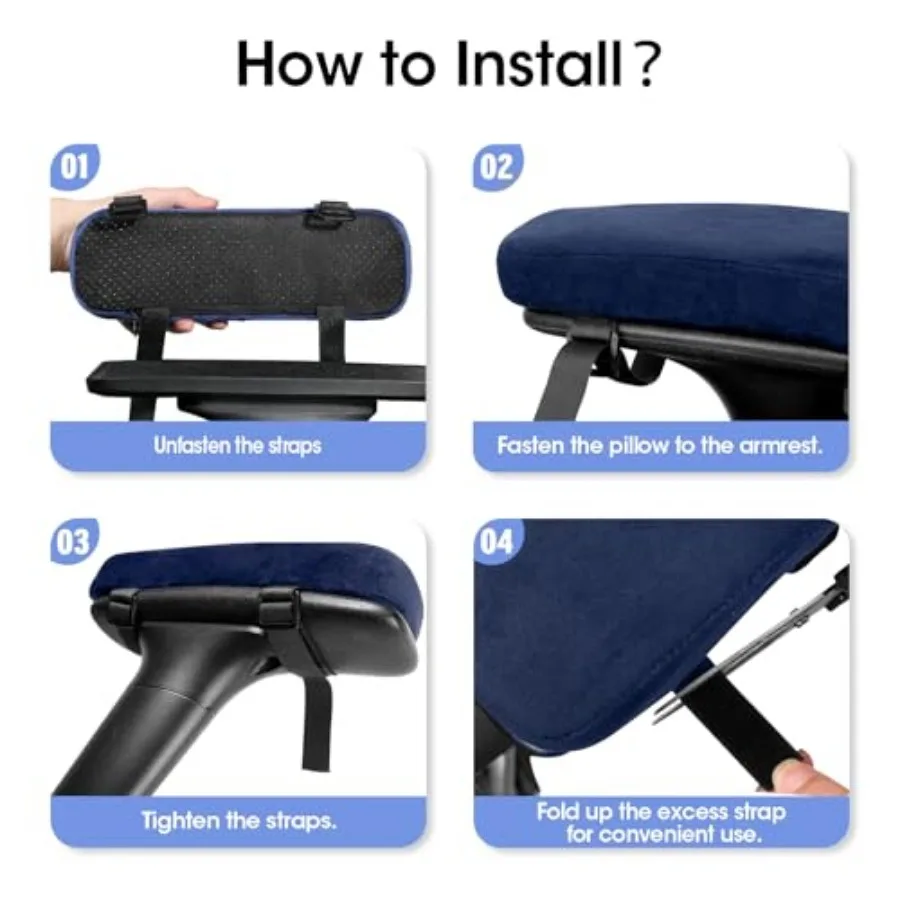 How to Install ?

01

Unfasten the straps

02

Fasten the pillow to the armrest.

03

Tighten the straps.

04

Fold up the excess strap for convenient use.