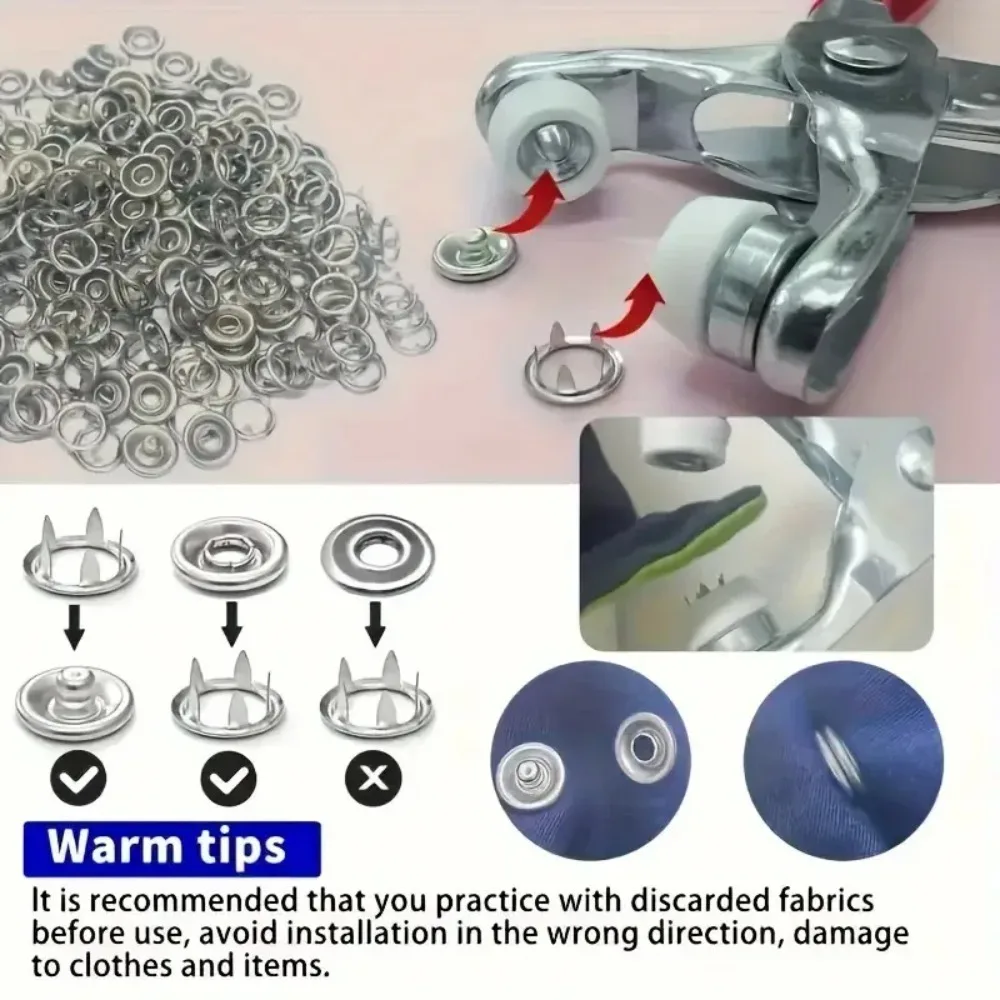 Warm tips

It is recommended that you practice with discarded fabrics before use, avoid installation in the wrong direction, damage to clothes and items.