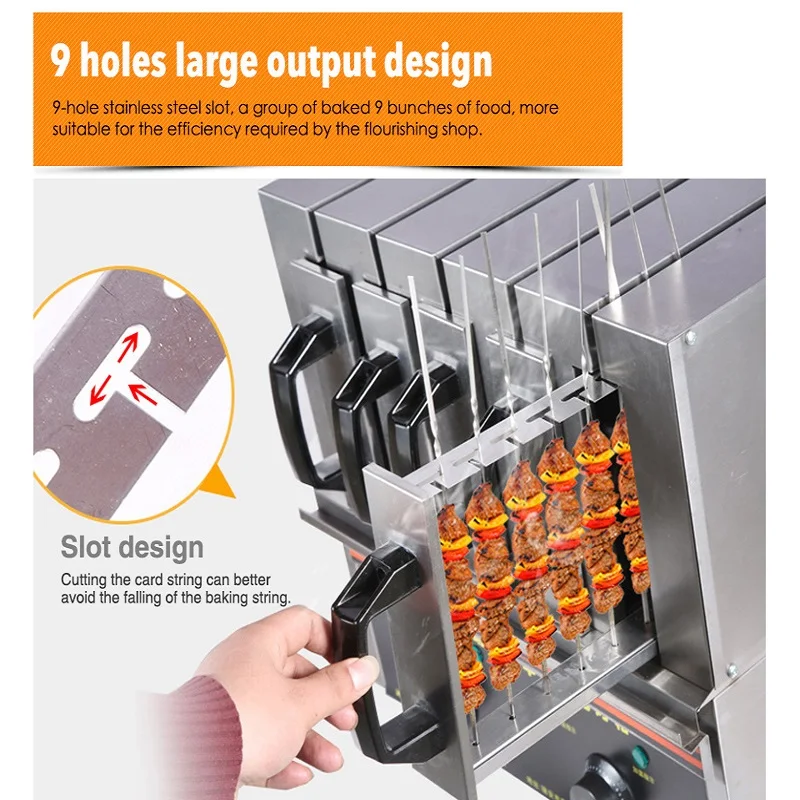 9 holes large output design

9-hole stainless steel slot, a group of baked 9 bunches of food, more suitable for the efficiency required by the flourishing shop.

Slot design

Cutting the card string can better avoid the falling of the baking string.