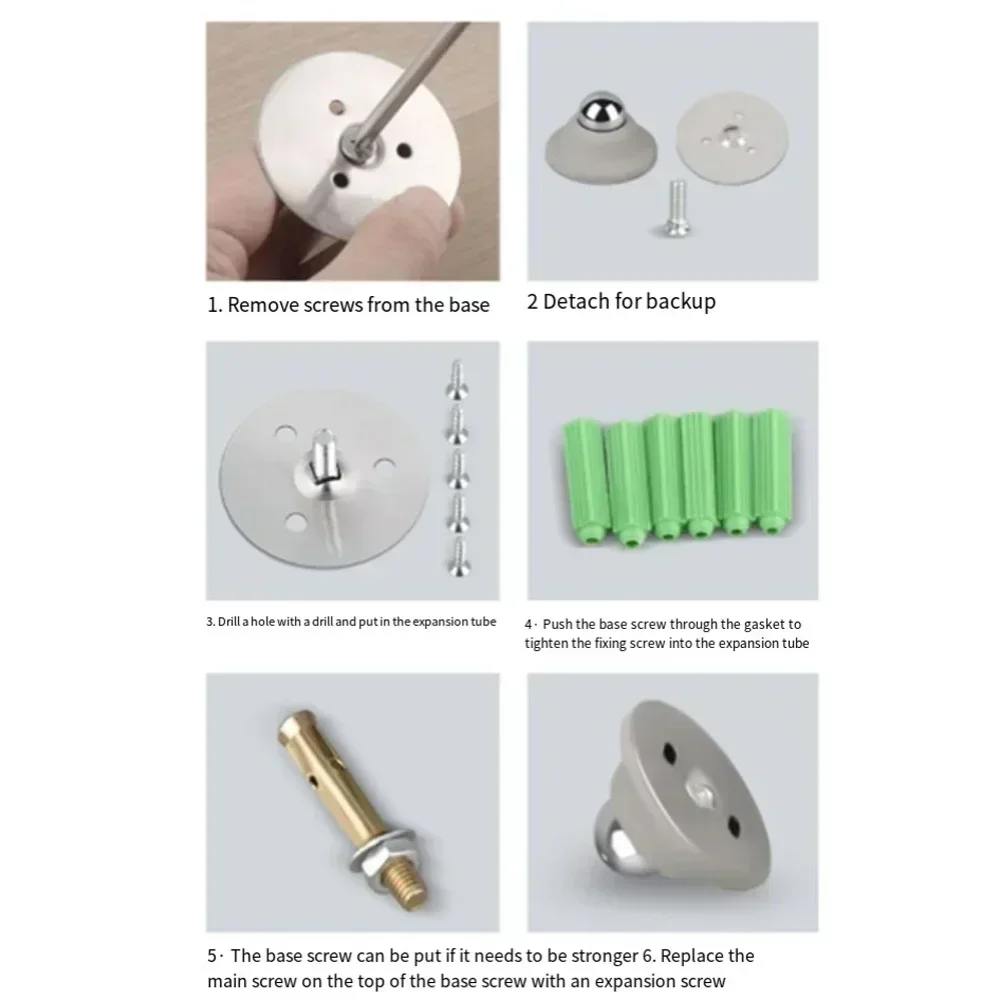 1. Remove screws from the base

2 Detach for backup

3. Drill a hole with a drill and put in the expansion tube

4· Push the base screw through the gasket to tighten the fixing screw into the expansion tube

5· The base screw can be put if it needs to be stronger 6. Replace the main screw on the top of the base screw with an expansion screw