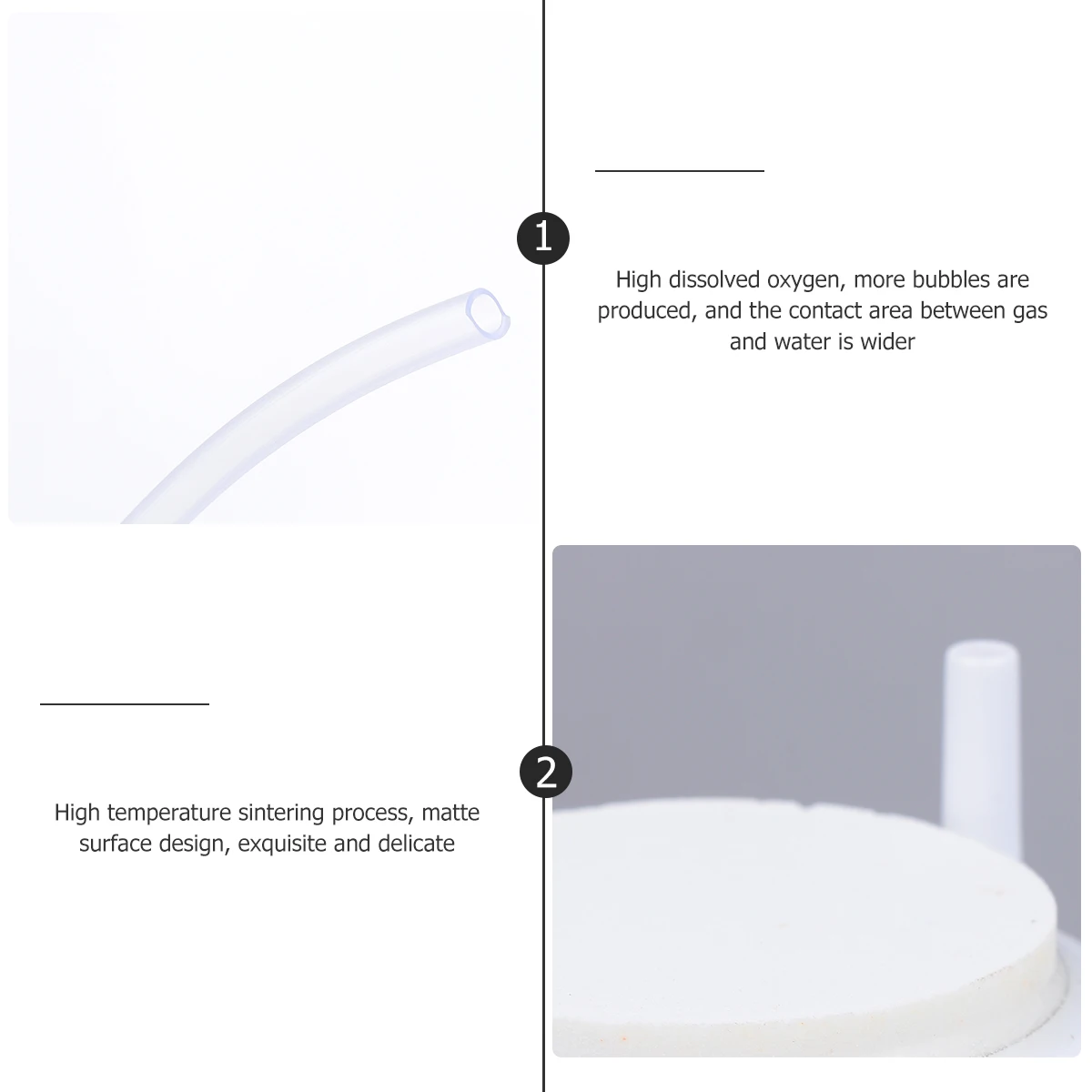 1

High dissolved oxygen, more bubbles are produced, and the contact area between gas and water is wider

2

High temperature sintering process, matte surface design, exquisite and delicate