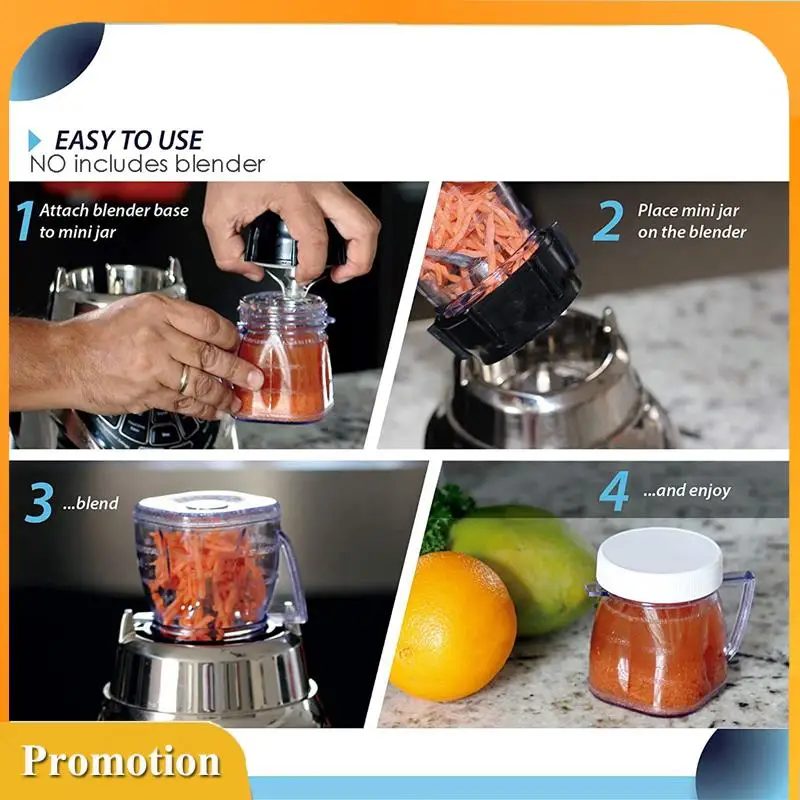 EASY TO USE
NO includes blender

1 Attach blender base to mini jar

2 Place mini jar on the blender

3 ...blend

4 ...and enjoy

Promotion