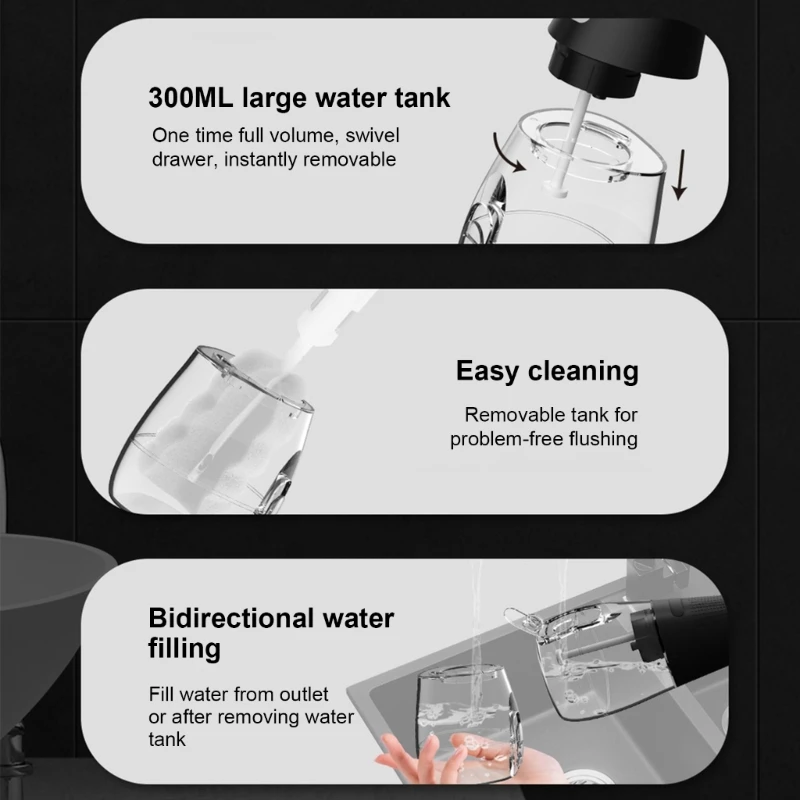 300ML large water tank

One time full volume, swivel drawer, instantly removable

Easy cleaning

Removable tank for problem-free flushing

Bidirectional water filling

Fill water from outlet or after removing water tank