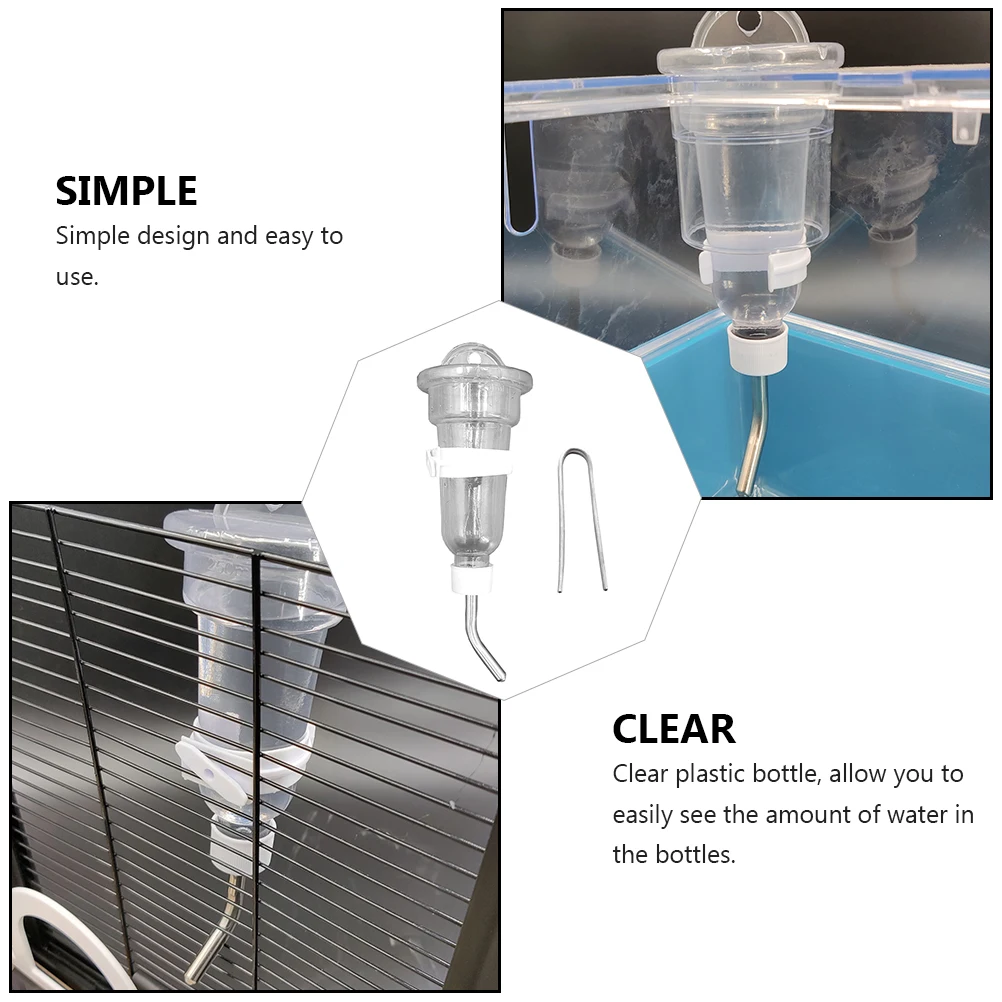 SIMPLE
Simple design and easy to use.

CLEAR
Clear plastic bottle, allow you to easily see the amount of water in the bottles.