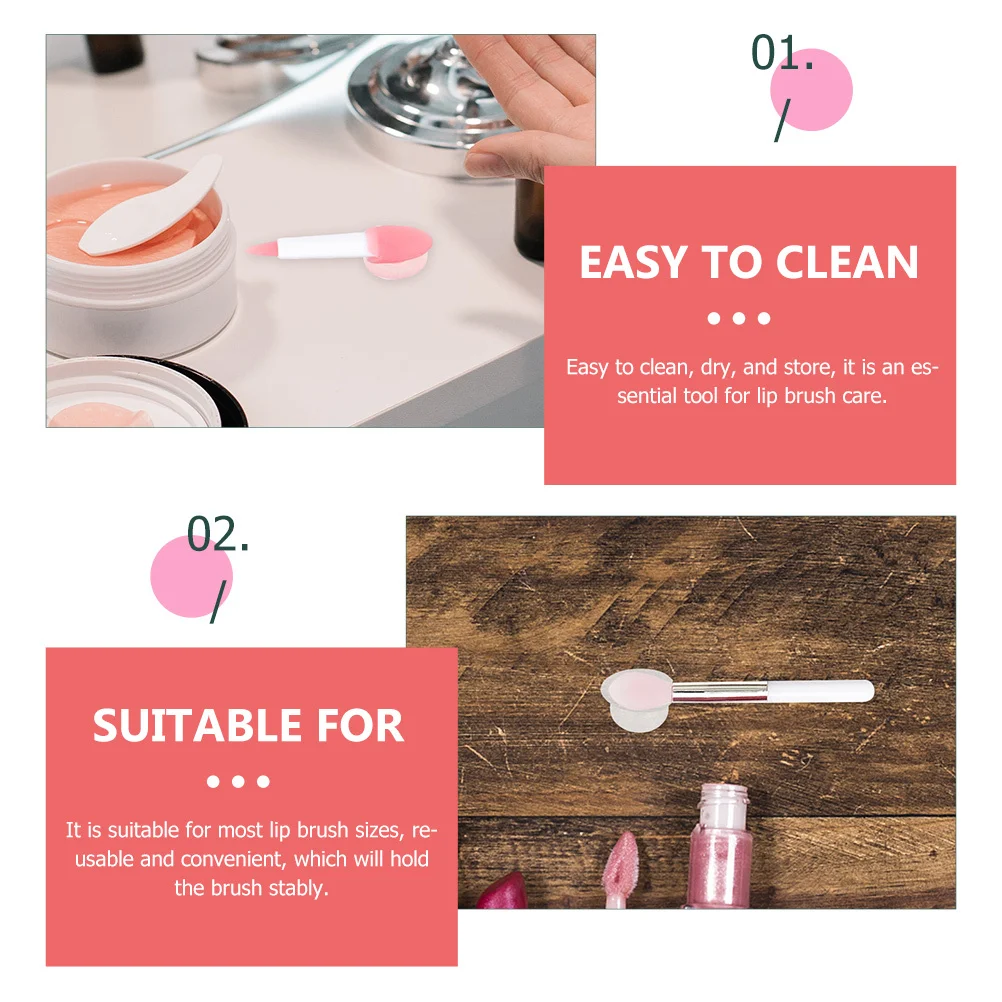 01.

/

EASY TO CLEAN

• • •

Easy to clean, dry, and store, it is an essential tool for lip brush care.

02.

/

SUITABLE FOR

• • •

It is suitable for most lip brush sizes, reusable and convenient, which will hold the brush stably.