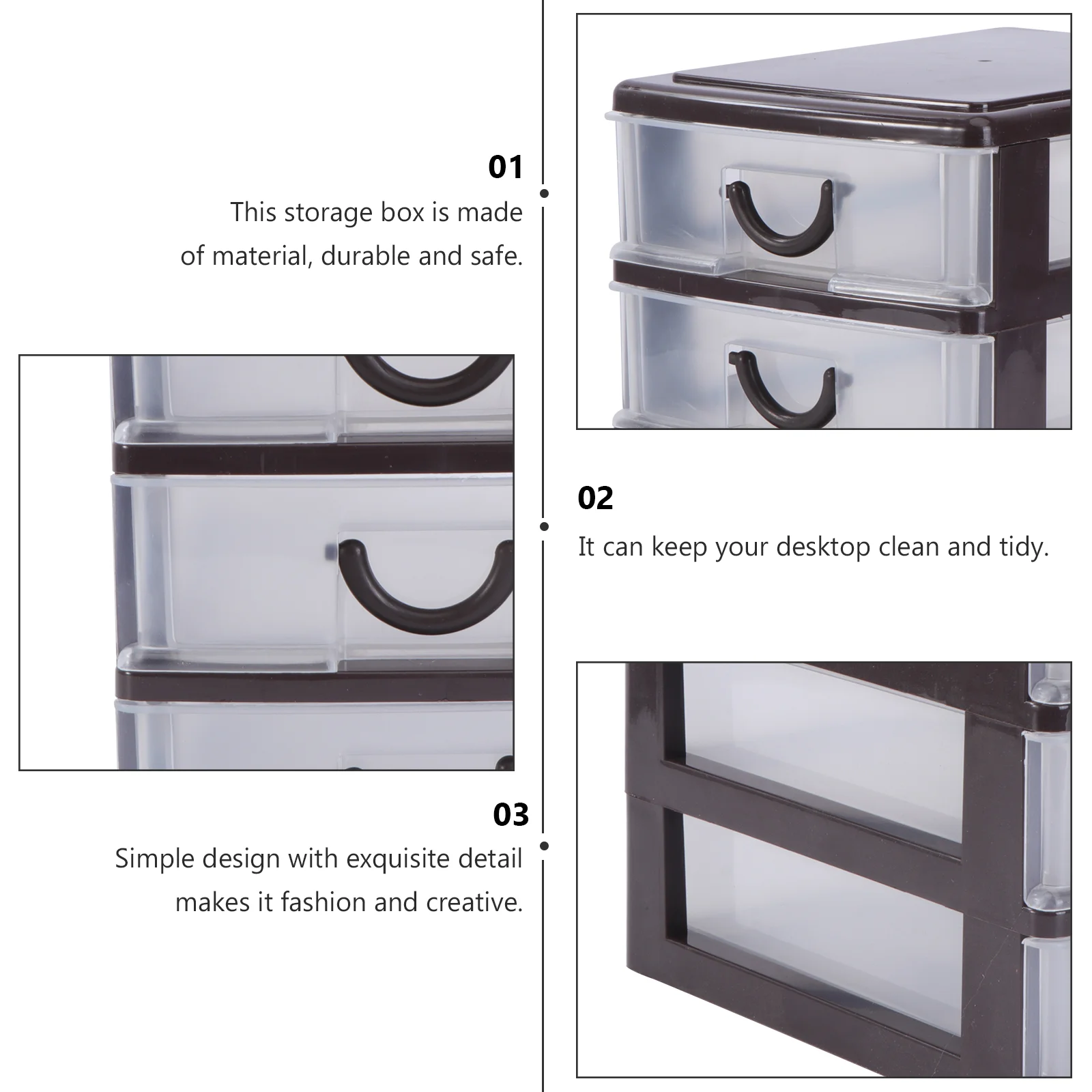 01
This storage box is made of material, durable and safe.

02
It can keep your desktop clean and tidy.

03
Simple design with exquisite detail makes it fashion and creative.