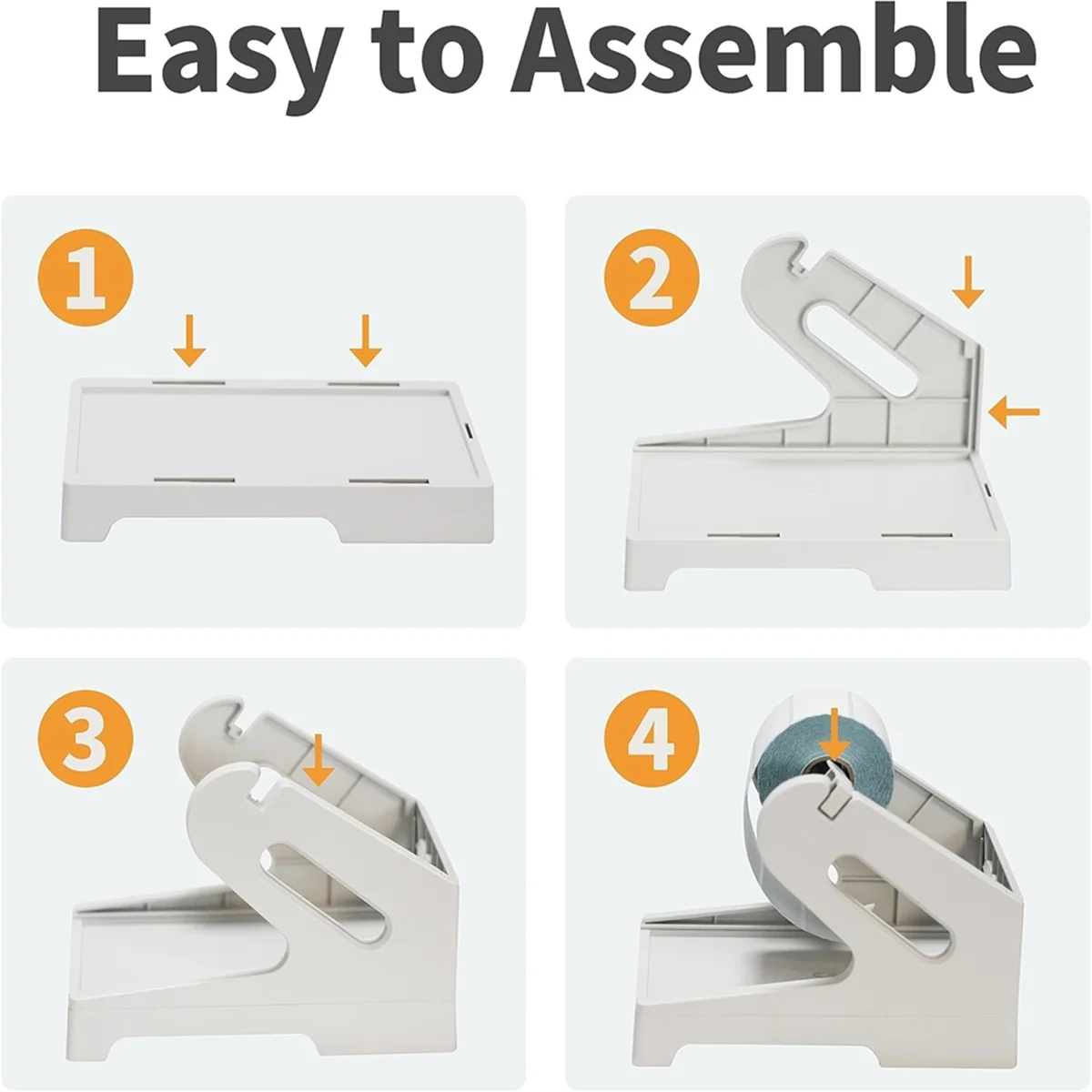 Easy to Assemble

1

2

3

4