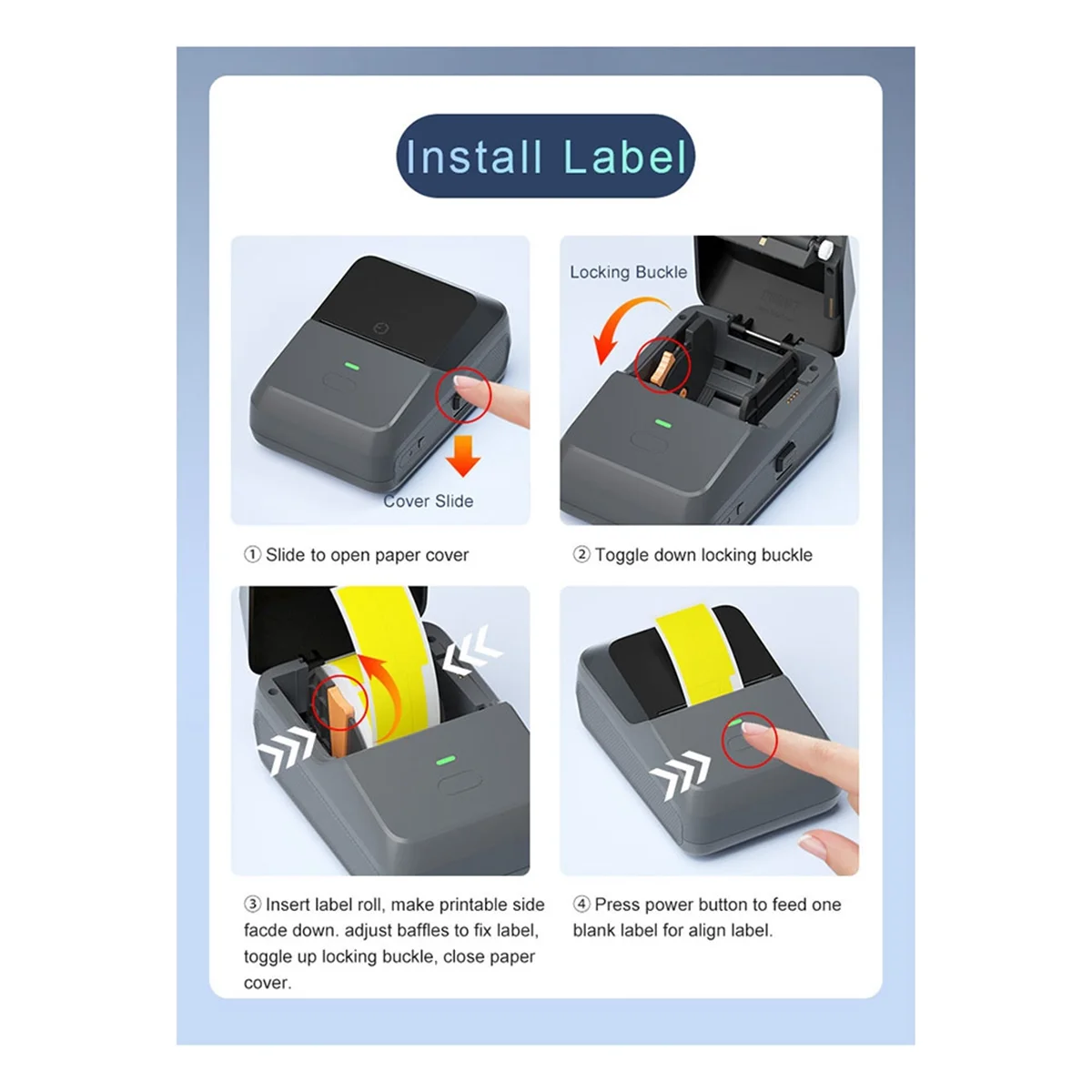 Install Label

Cover Slide

① Slide to open paper cover

Locking Buckle

② Toggle down locking buckle

③ Insert label roll, make printable side facde down. adjust baffles to fix label, toggle up locking buckle, close paper cover.

④ Press power button to feed one blank label for align label.