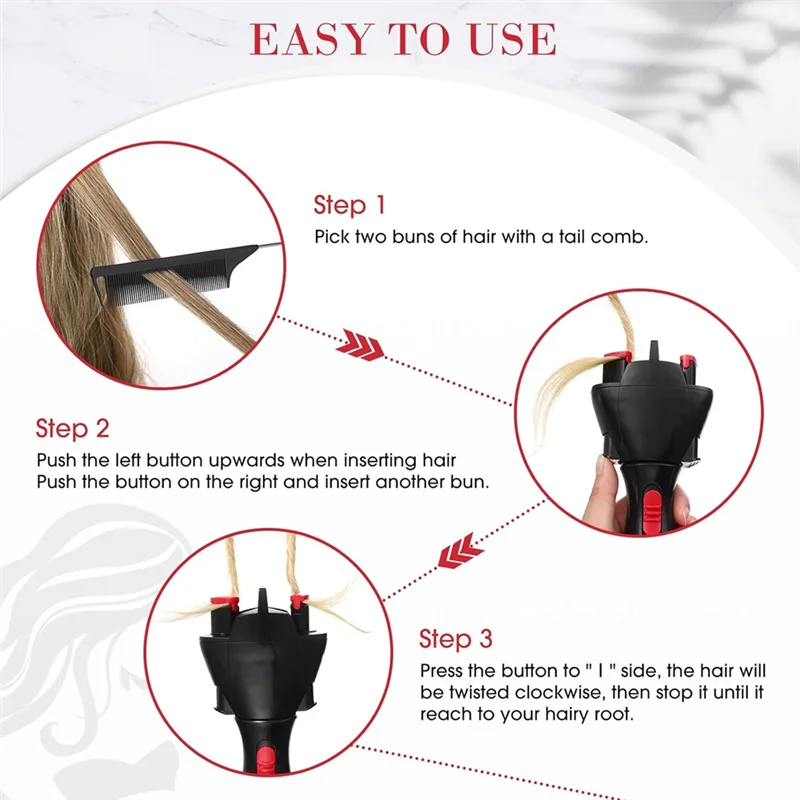 EASY TO USE

Step 1
Pick two buns of hair with a tail comb.

Step 2
Push the left button upwards when inserting hair
Push the button on the right and insert another bun.

Step 3
Press the button to " I " side, the hair will be twisted clockwise, then stop it until it reach to your hairy root.