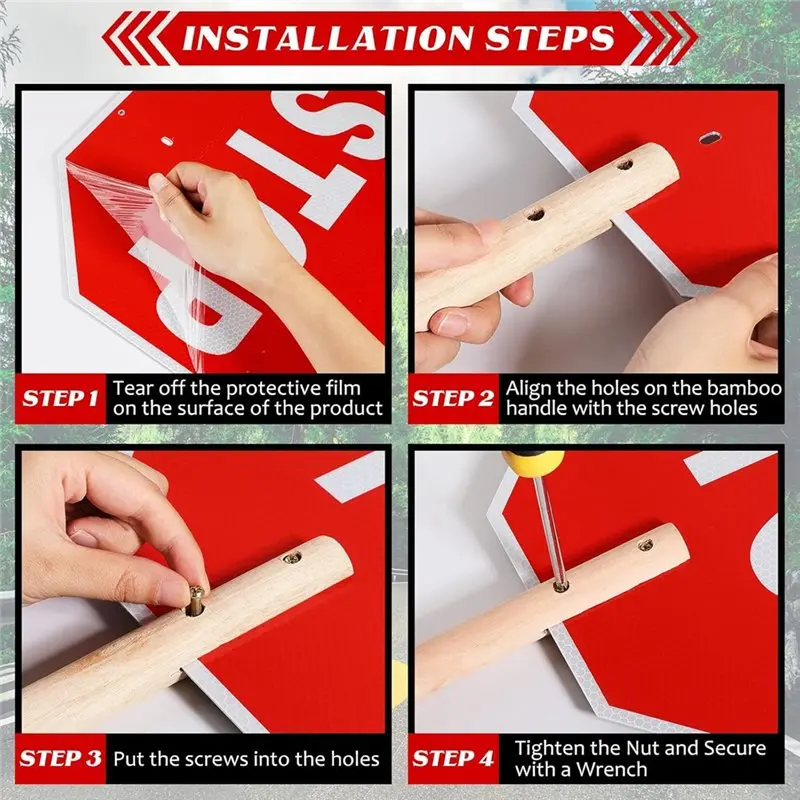 INSTALLATION STEPS

STOP

STEP 1 Tear off the protective film on the surface of the product

STEP 2 Align the holes on the bamboo handle with the screw holes

STEP 3 Put the screws into the holes

STEP 4 Tighten the Nut and Secure with a Wrench