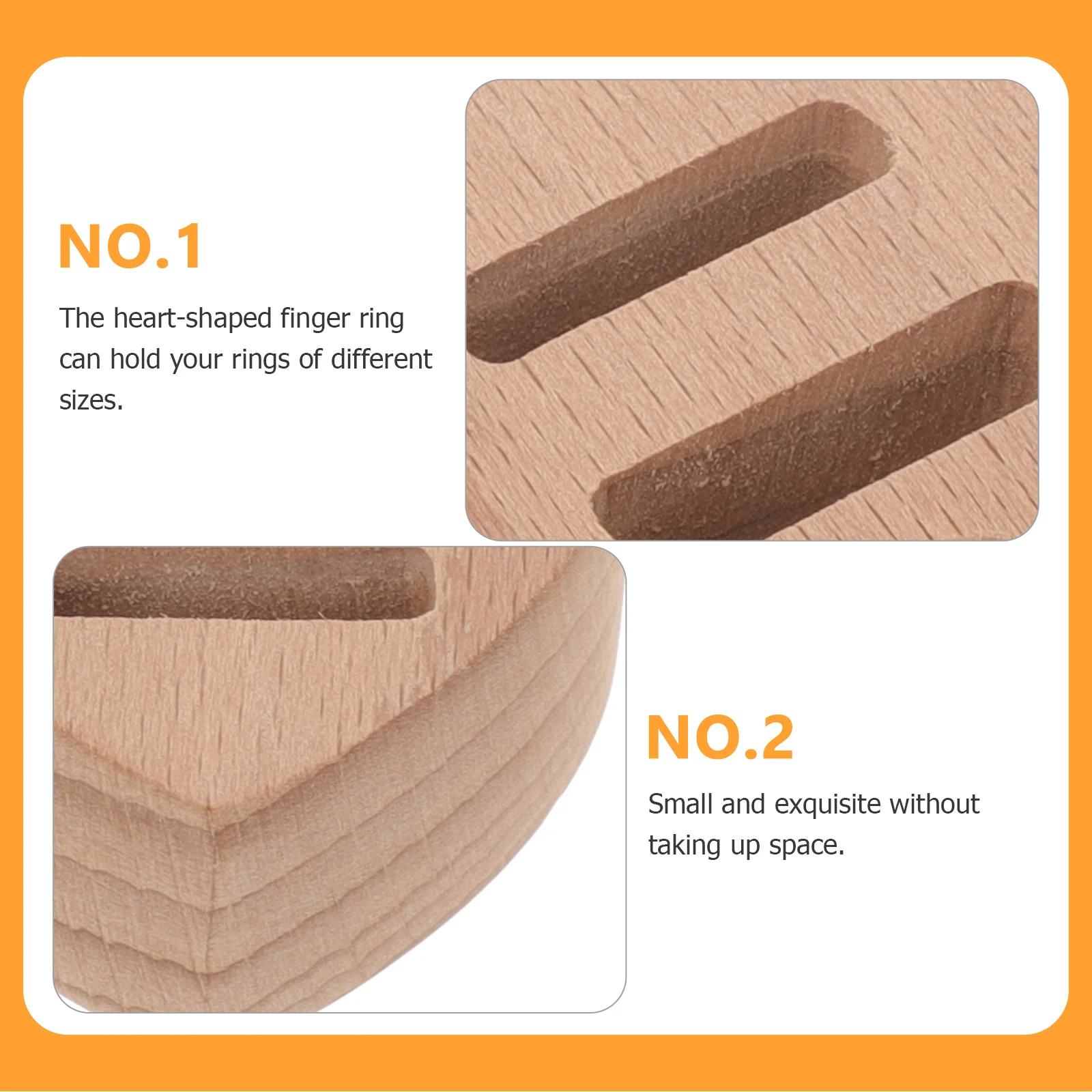 NO.1

The heart-shaped finger ring can hold your rings of different sizes.

NO.2

Small and exquisite without taking up space.