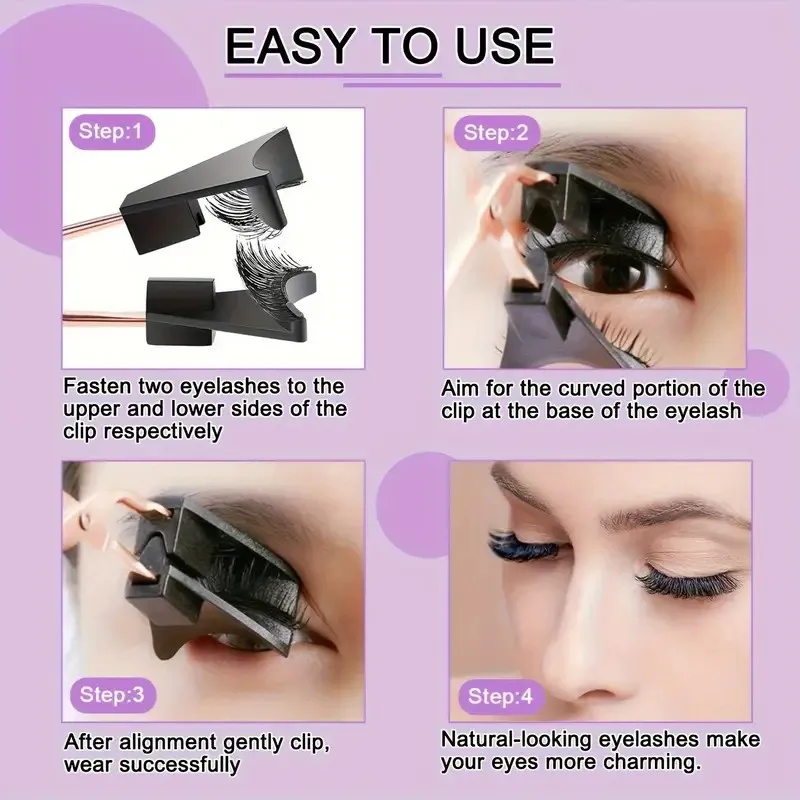 EASY TO USE

Step:1

Fasten two eyelashes to the upper and lower sides of the clip respectively

Step:2

Aim for the curved portion of the clip at the base of the eyelash

Step:3

After alignment gently clip, wear successfully

Step:4

Natural-looking eyelashes make your eyes more charming.