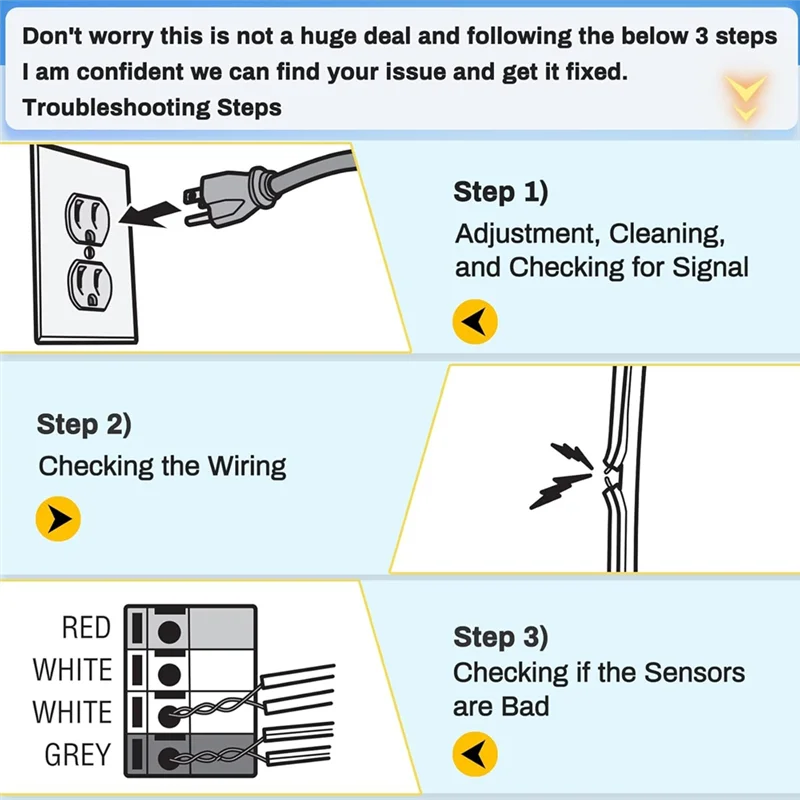 Don't worry this is not a huge deal and following the below 3 steps I am confident we can find your issue and get it fixed.
Troubleshooting Steps

Step 1)
Adjustment, Cleaning, and Checking for Signal

Step 2)
Checking the Wiring

RED
WHITE
WHITE
GREY

Step 3)
Checking if the Sensors are Bad