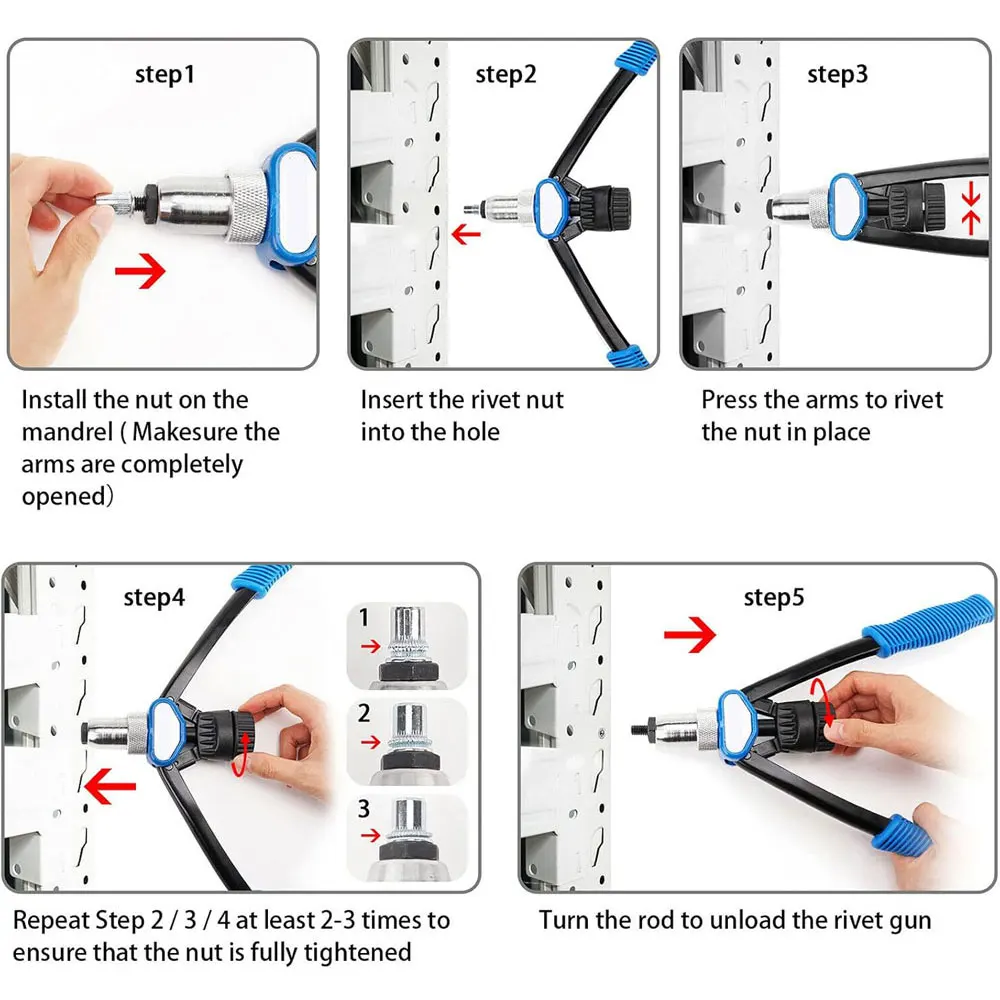 step1

Install the nut on the mandrel ( Makesure the arms are completely opened）

step2

Insert the rivet nut into the hole

step3

Press the arms to rivet the nut in place

step4

1

2

3

Repeat Step 2 / 3 / 4 at least 2-3 times to ensure that the nut is fully tightened

step5

Turn the rod to unload the rivet gun