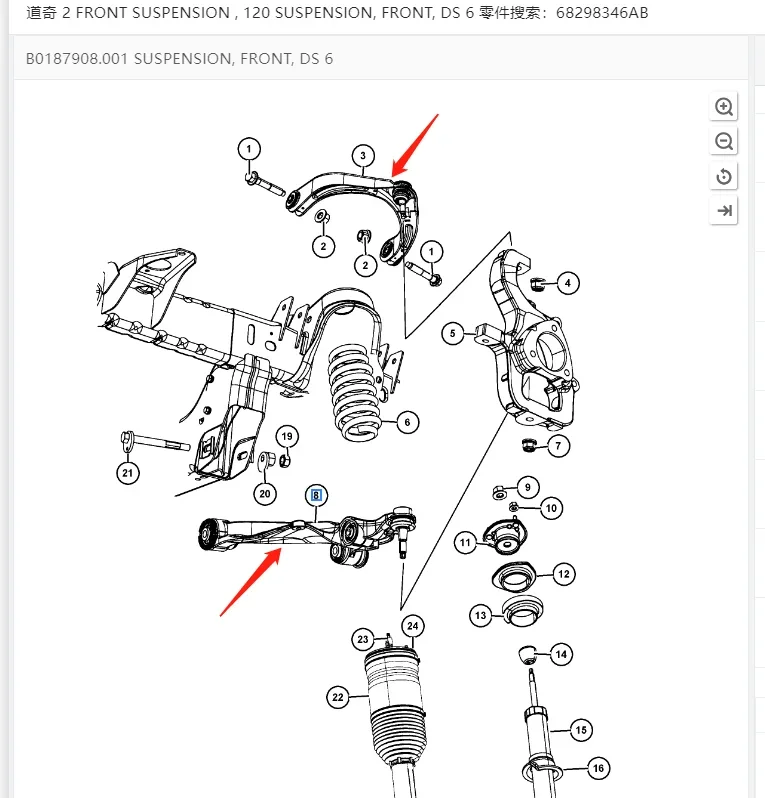 道奇 2 FRONT SUSPENSION , 120 SUSPENSION, FRONT, DS 6 零件搜索：68298346AB

B0187908.001 SUSPENSION, FRONT, DS 6

1
3
2
2
1
4
5
6
7
19
21
20
8
9
10
11
12
13
23
24
14
22
15
16