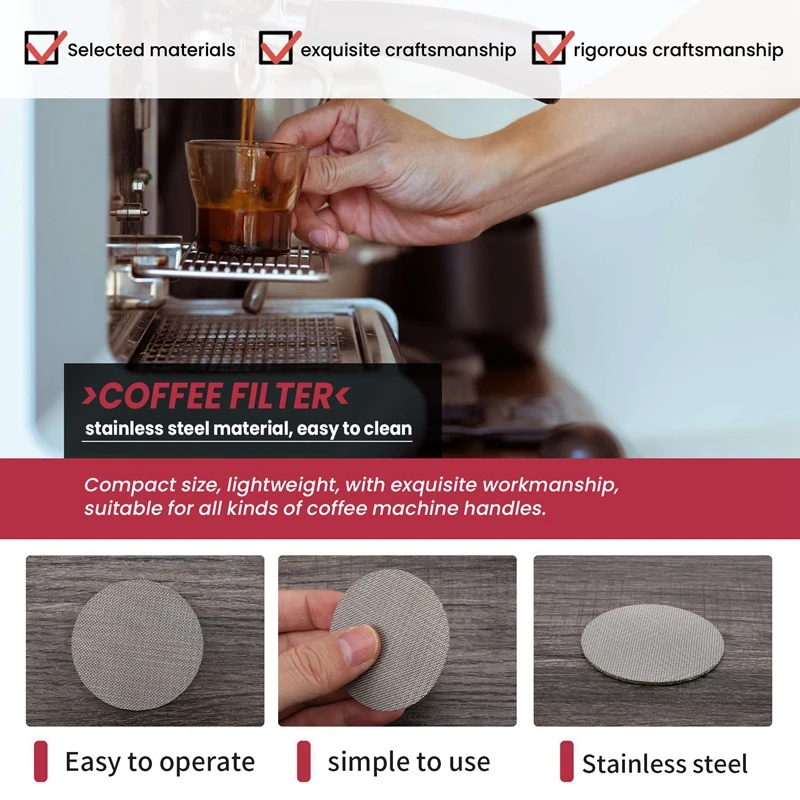 Selected materials exquisite craftsmanship rigorous craftsmanship

›COFFEE FILTER‹
stainless steel material, easy to clean

Compact size, lightweight, with exquisite workmanship, suitable for all kinds of coffee machine handles.

Easy to operate simple to use Stainless steel