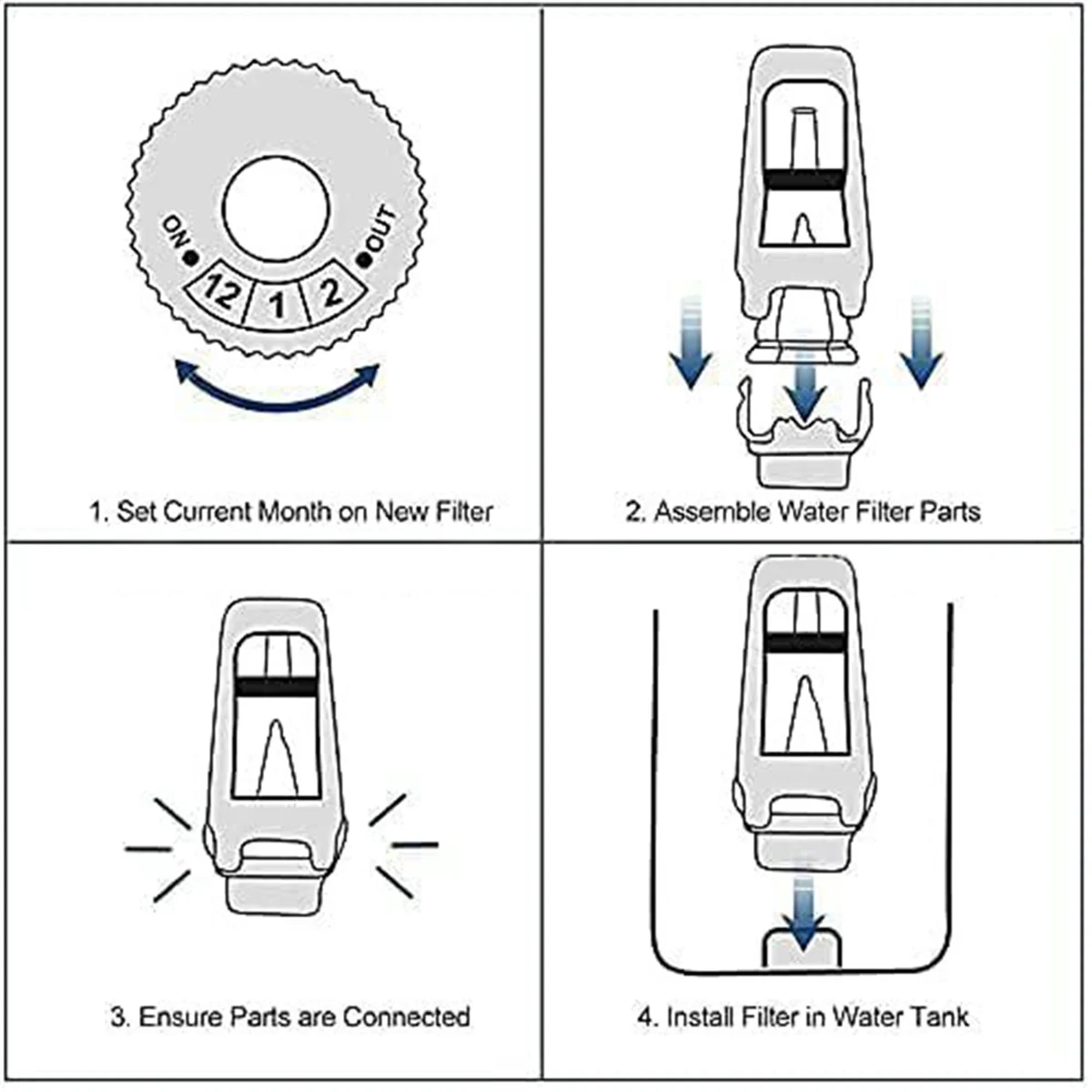 ON
OUT
12
1
2

1. Set Current Month on New Filter

2. Assemble Water Filter Parts

3. Ensure Parts are Connected

4. Install Filter in Water Tank