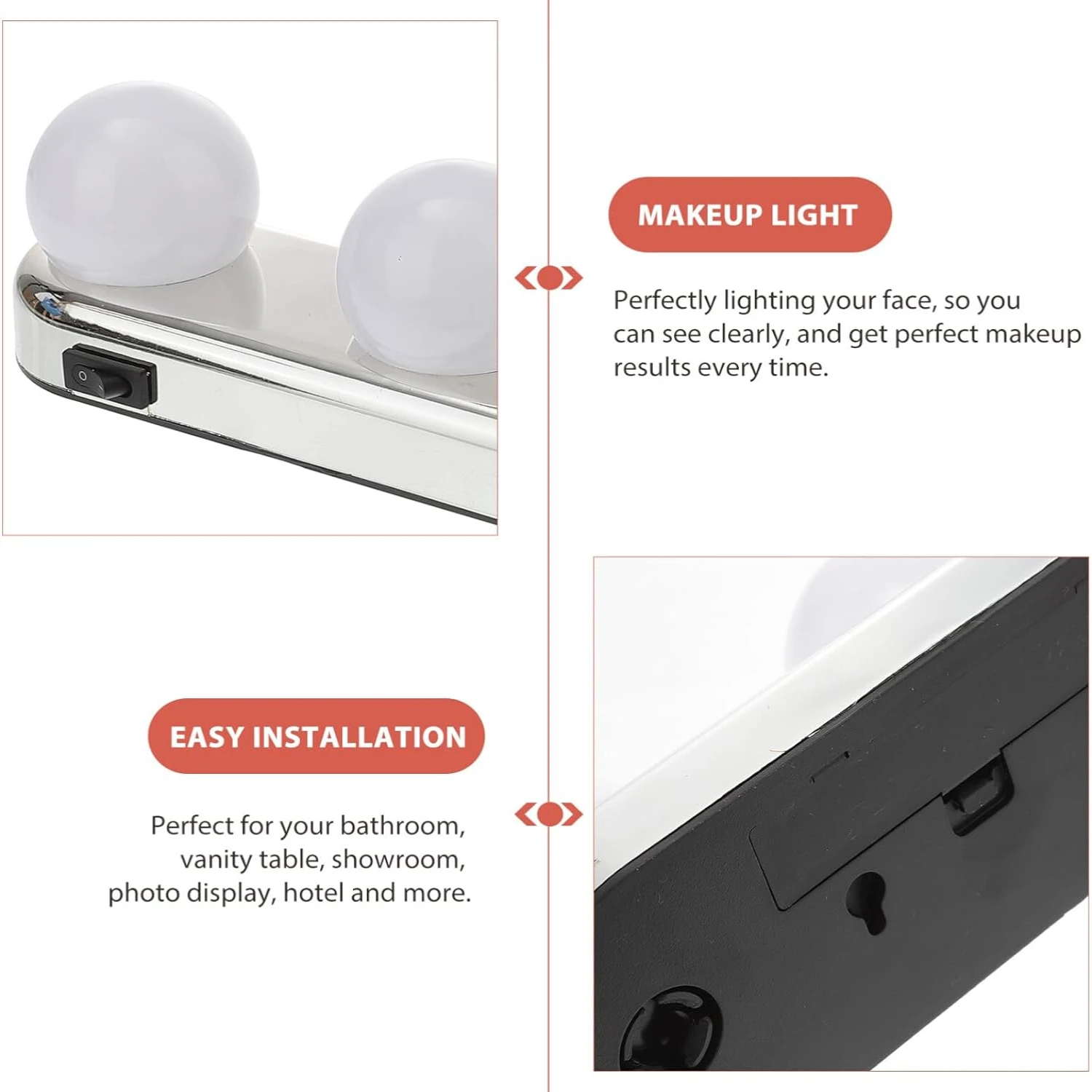 MAKEUP LIGHT

Perfectly lighting your face, so you can see clearly, and get perfect makeup results every time.

EASY INSTALLATION

Perfect for your bathroom, vanity table, showroom, photo display, hotel and more.