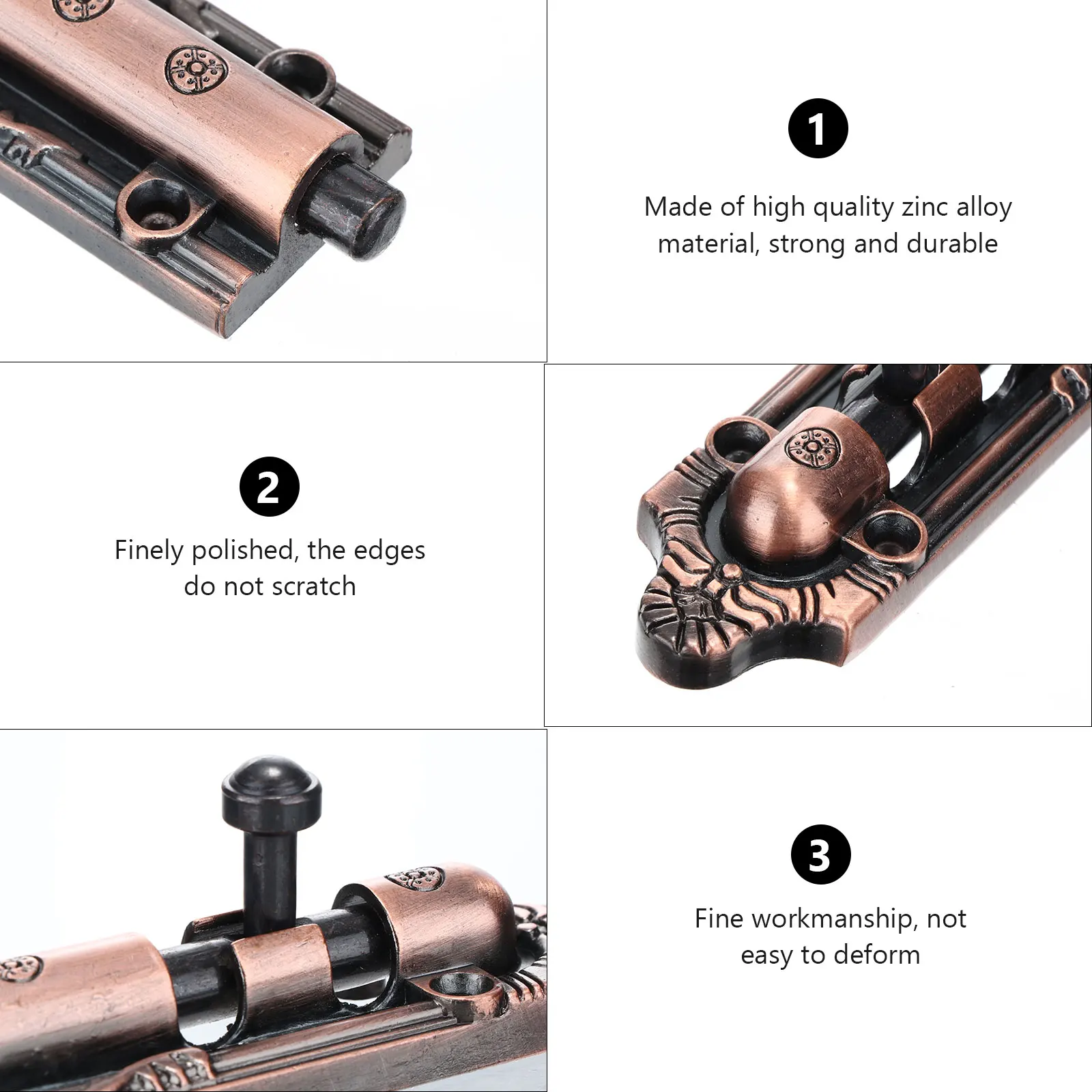 1

Made of high quality zinc alloy material, strong and durable

2

Finely polished, the edges do not scratch

3

Fine workmanship, not easy to deform