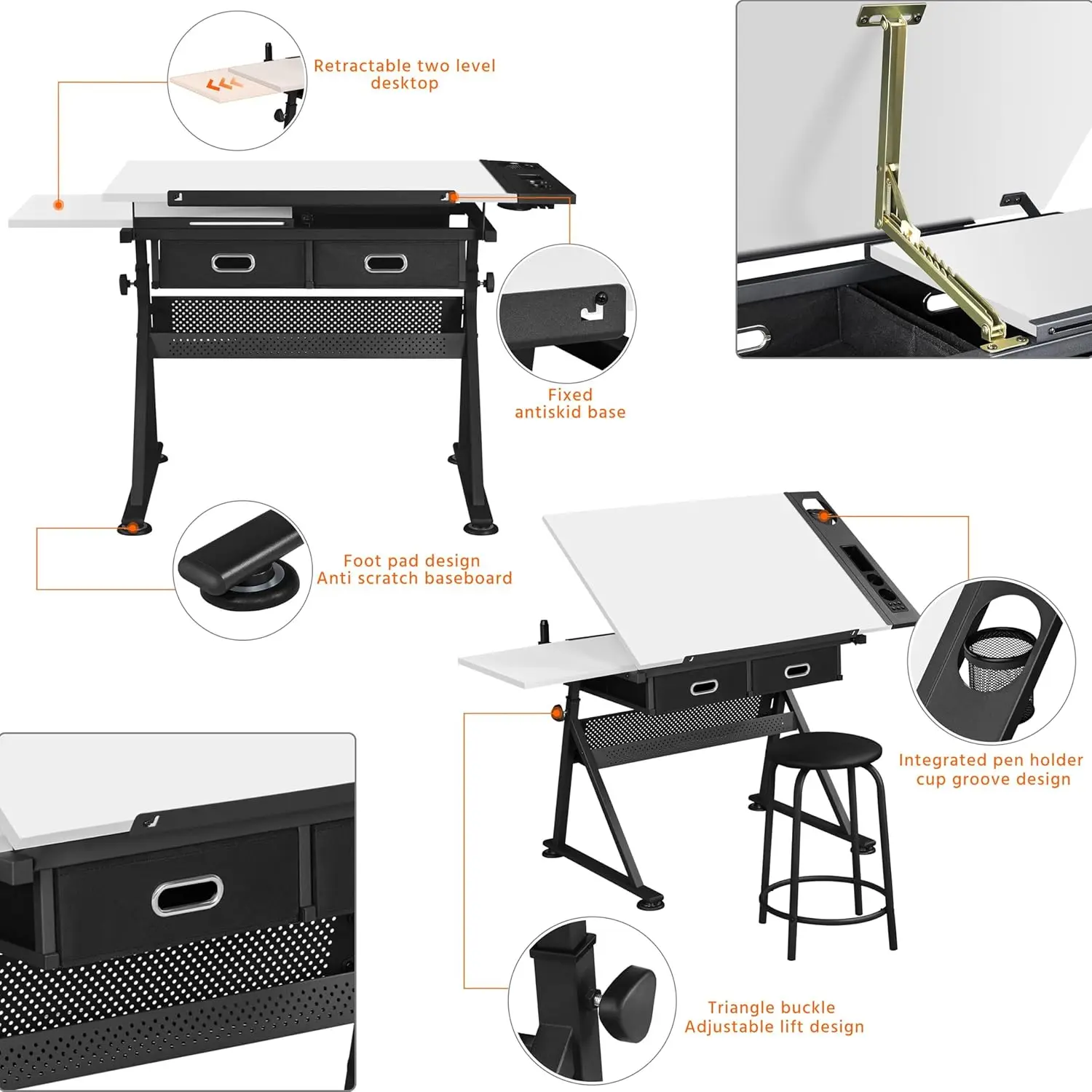 Retractable two level desktop

Fixed antiskid base

Foot pad design
Anti scratch baseboard

Integrated pen holder cup groove design

Triangle buckle
Adjustable lift design