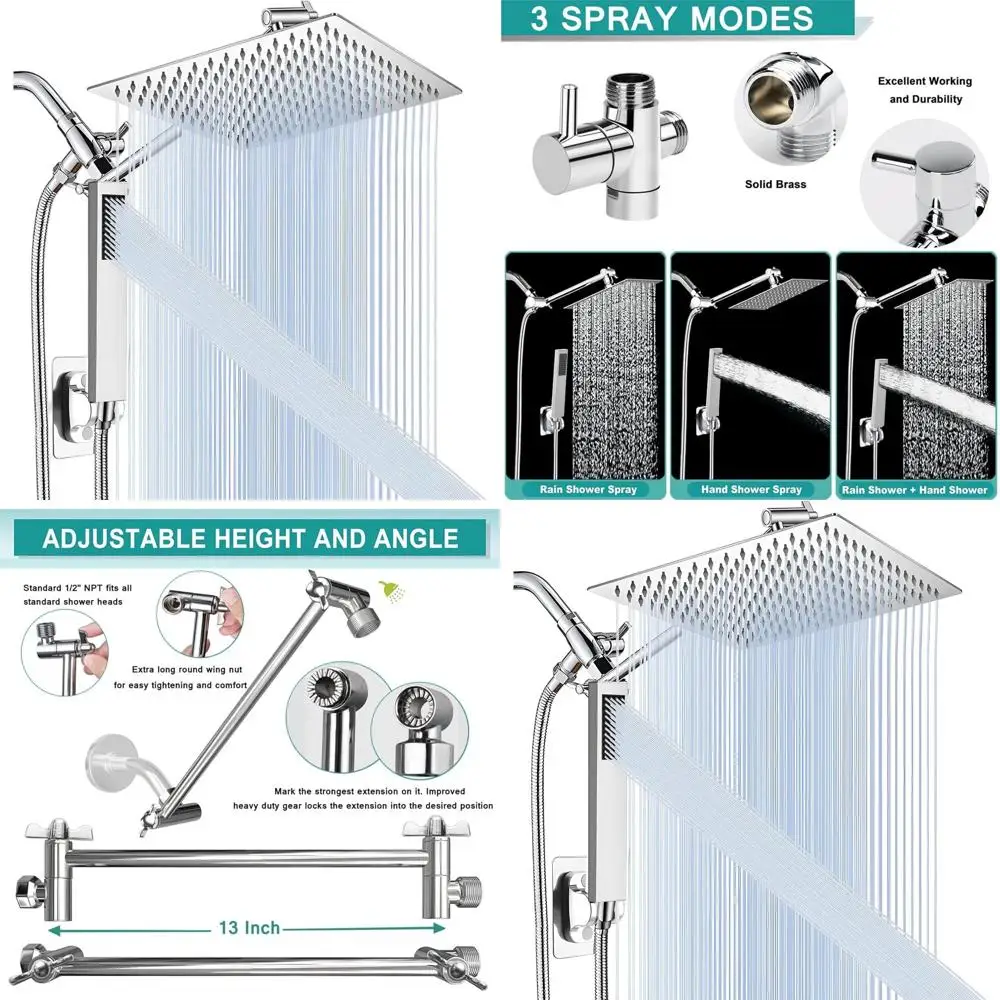 3 SPRAY MODES

Excellent Working and Durability

Solid Brass

Rain Shower Spray

Hand Shower Spray

Rain Shower + Hand Shower

ADJUSTABLE HEIGHT AND ANGLE

Standard 1/2" NPT fits all standard shower heads

Extra long round wing nut for easy tightening and comfort

Mark the strongest extension on it. Improved heavy duty gear locks the extension into the desired position

13 Inch