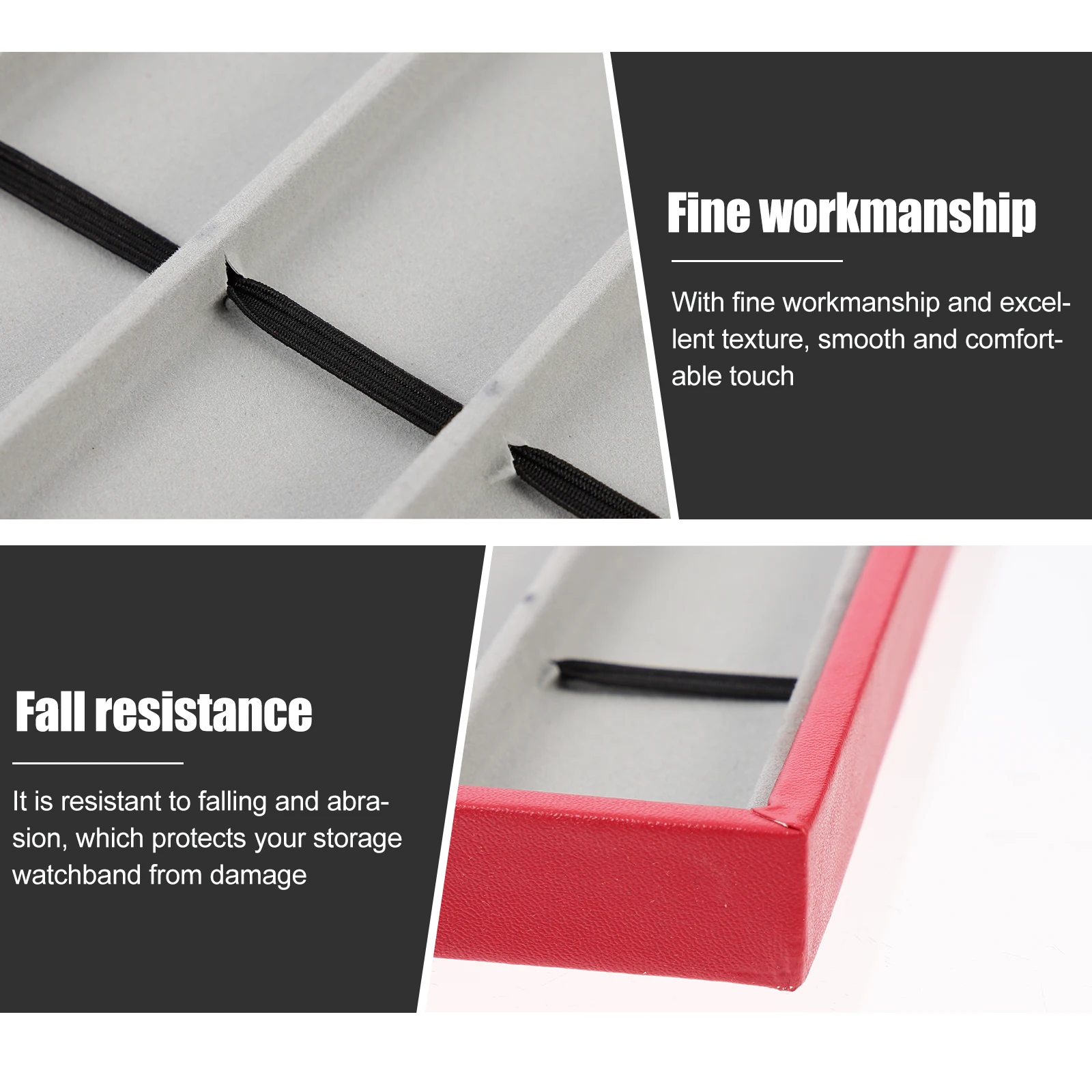 Fine workmanship

With fine workmanship and excellent texture, smooth and comfortable touch

Fall resistance

It is resistant to falling and abrasion, which protects your storage watchband from damage