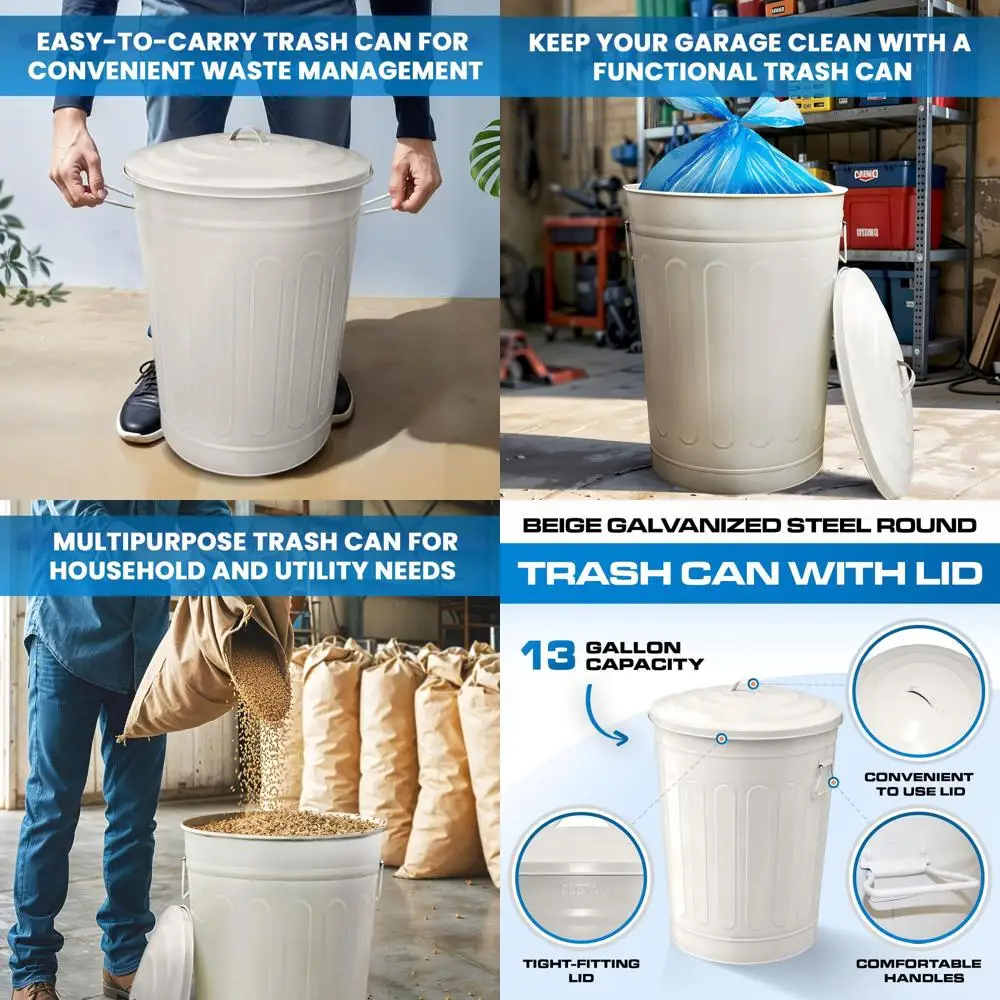 EASY-TO-CARRY TRASH CAN FOR CONVENIENT WASTE MANAGEMENT

KEEP YOUR GARAGE CLEAN WITH A FUNCTIONAL TRASH CAN

MULTIPURPOSE TRASH CAN FOR HOUSEHOLD AND UTILITY NEEDS

BEIGE GALVANIZED STEEL ROUND

TRASH CAN WITH LID

13 GALLON CAPACITY

CONVENIENT TO USE LID

TIGHT-FITTING LID

COMFORTABLE HANDLES