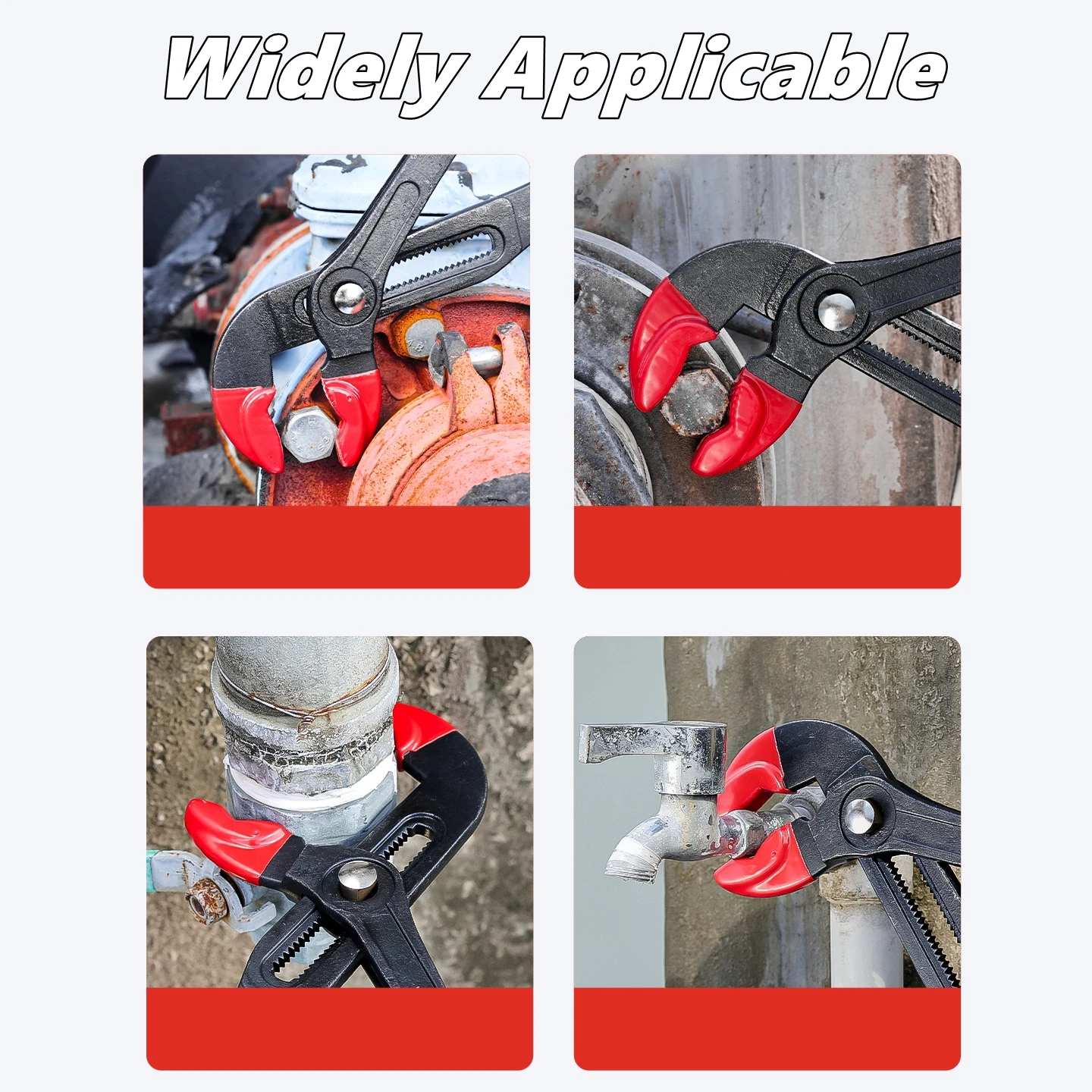 Widely Applicable