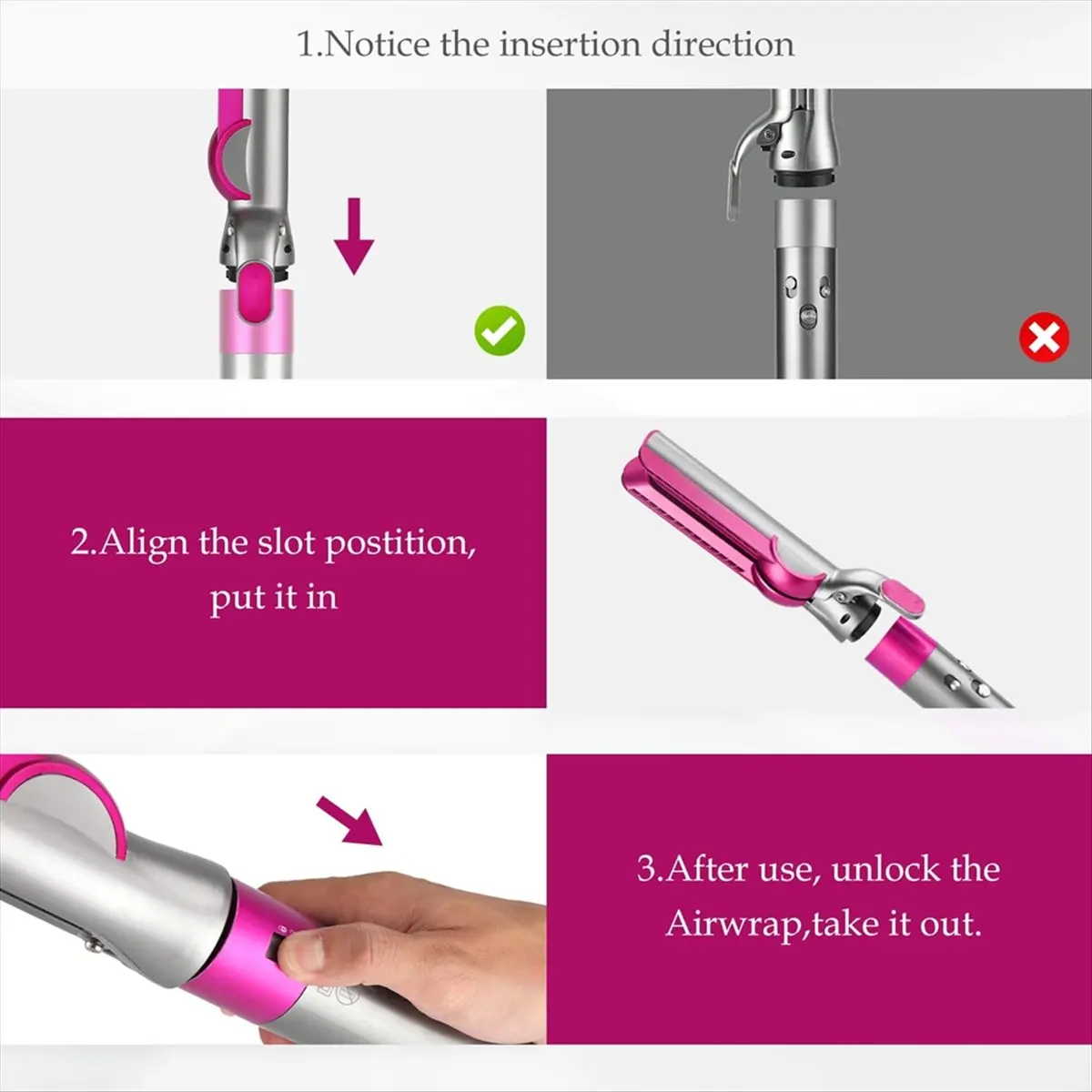 1.Notice the insertion direction

2.Align the slot postition, put it in

3.After use, unlock the Airwrap,take it out.