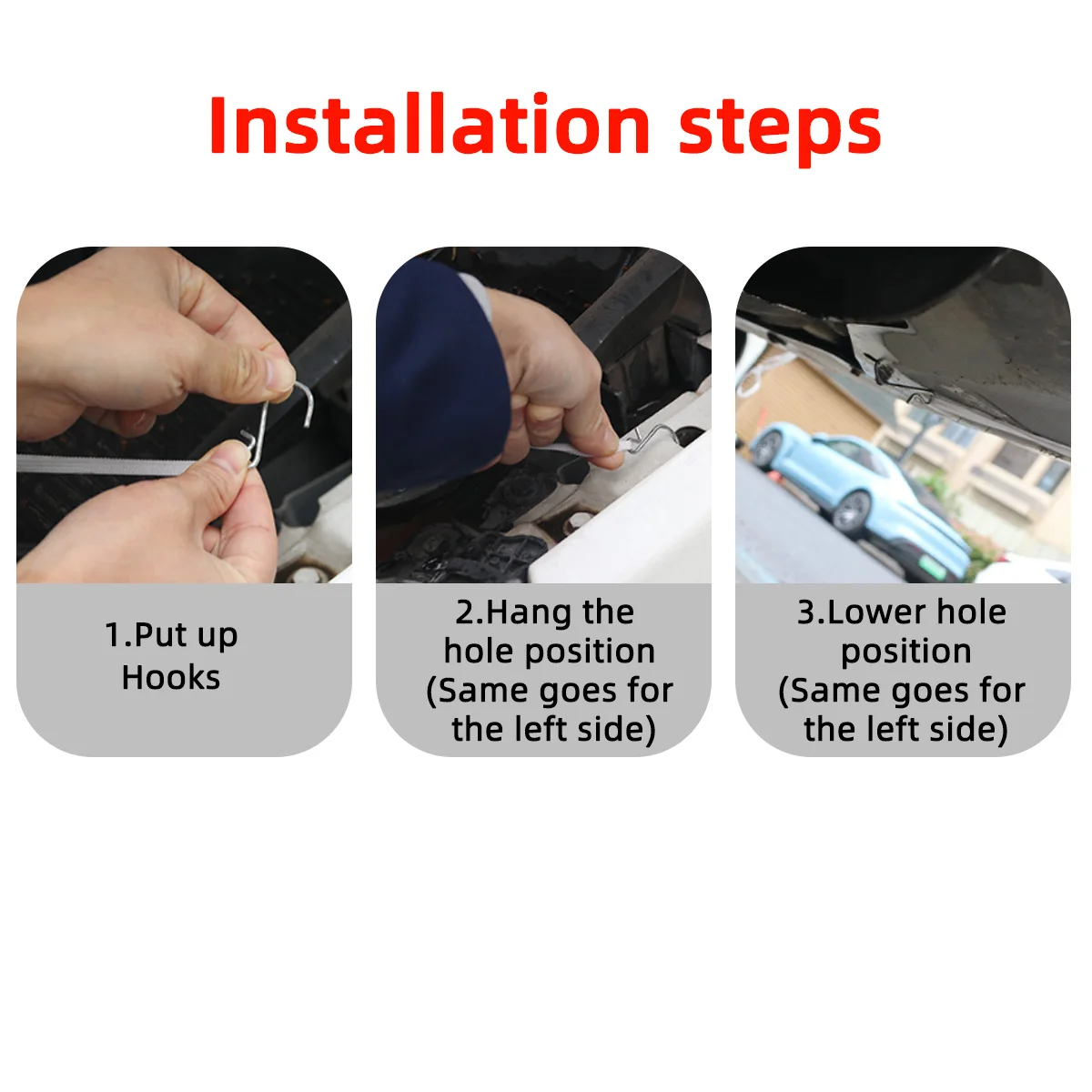 Installation steps

1.Put up Hooks

2.Hang the hole position (Same goes for the left side)

3.Lower hole position (Same goes for the left side)