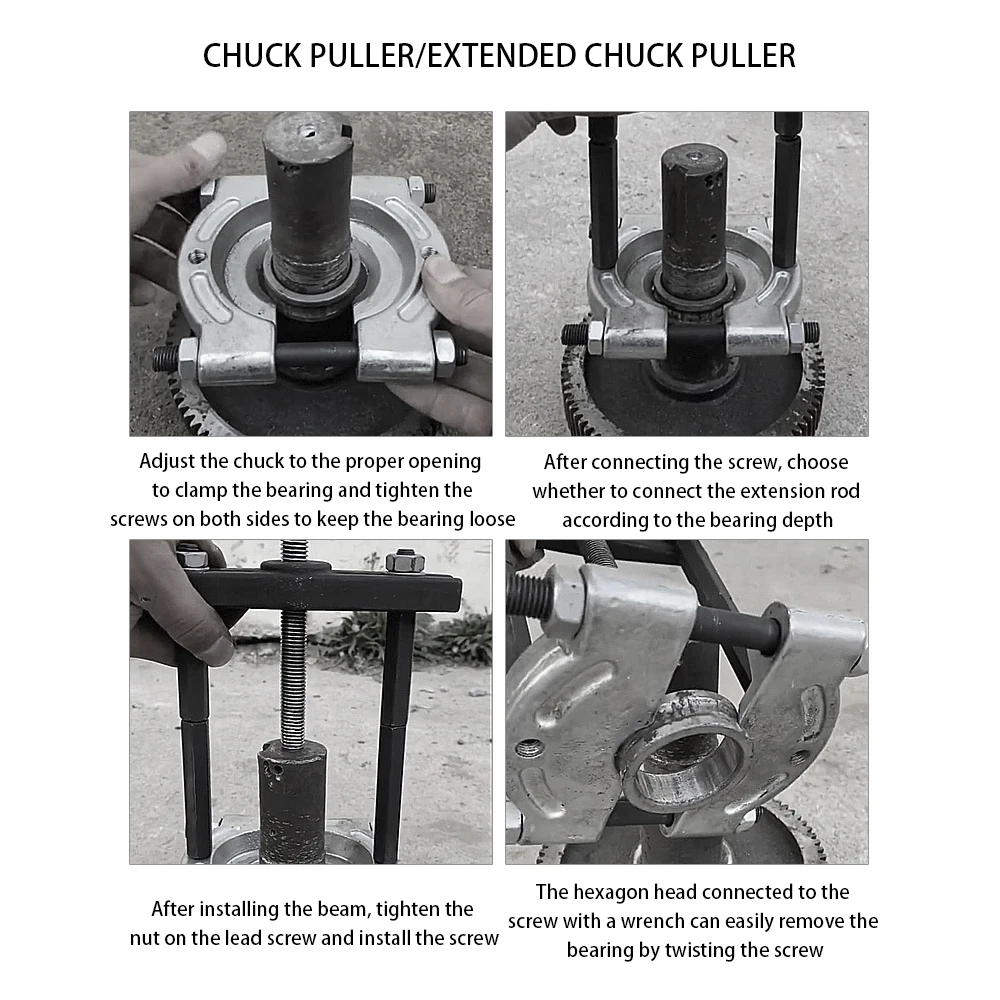 CHUCK PULLER/EXTENDED CHUCK PULLER

Adjust the chuck to the proper opening to clamp the bearing and tighten the screws on both sides to keep the bearing loose

After connecting the screw, choose whether to connect the extension rod according to the bearing depth

After installing the beam, tighten the nut on the lead screw and install the screw

The hexagon head connected to the screw with a wrench can easily remove the bearing by twisting the screw