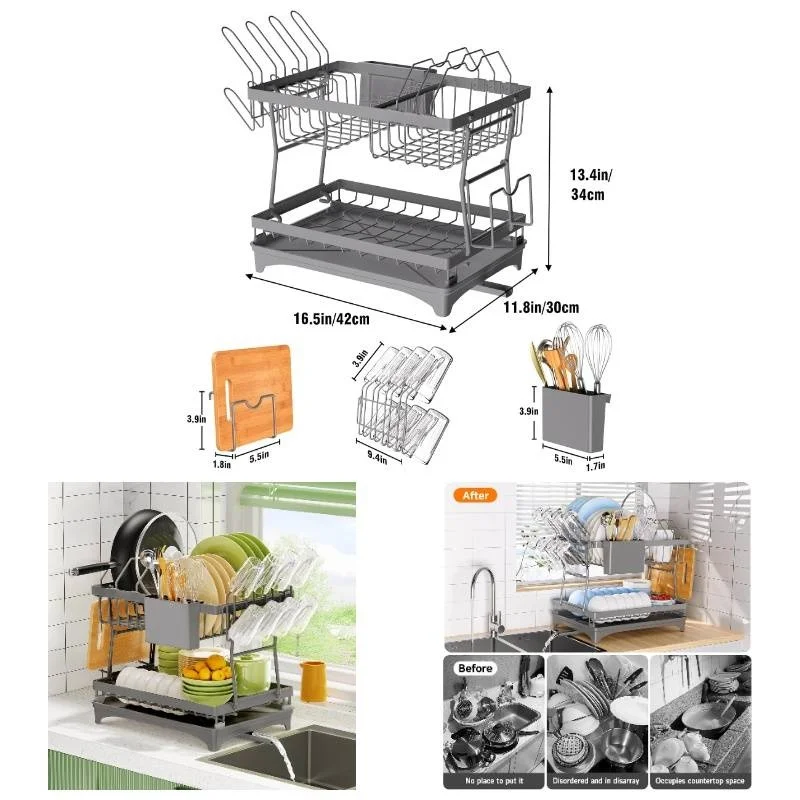 13.4in/
34cm

16.5in/42cm

11.8in/30cm

3.9in

1.8in

5.5in

3.9in

9.4in

3.9in

5.5in

1.7in

After

Before

No place to put it

Disordered and in disarray

Occupies countertop space